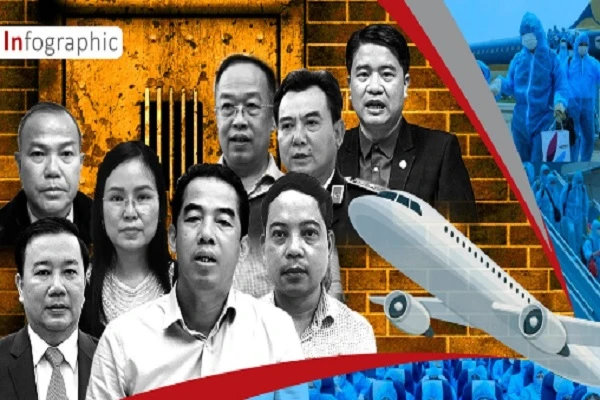 Infographic