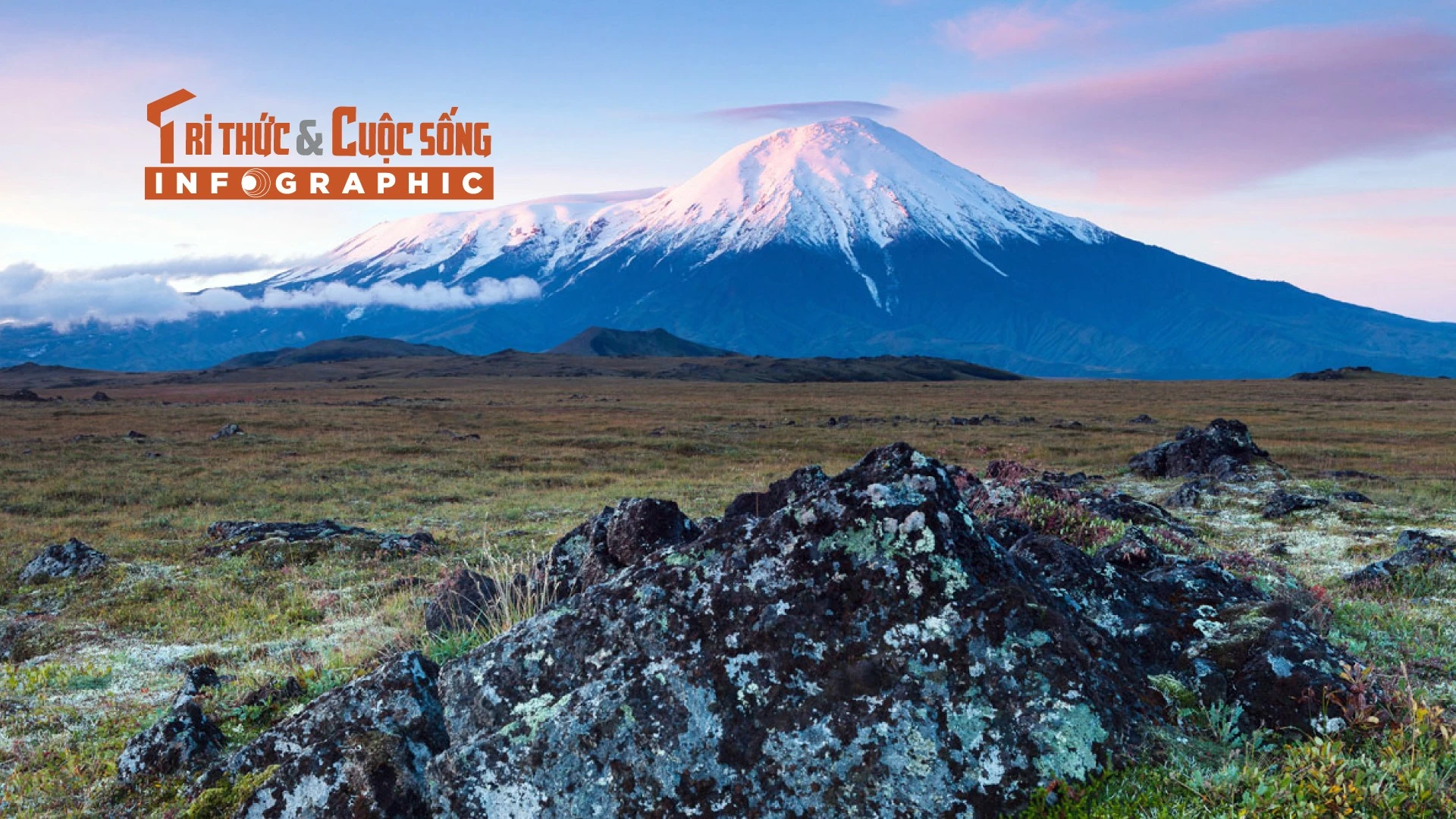 TRI THỨC & CUỘC SỐNG
INFOGRAPHIC