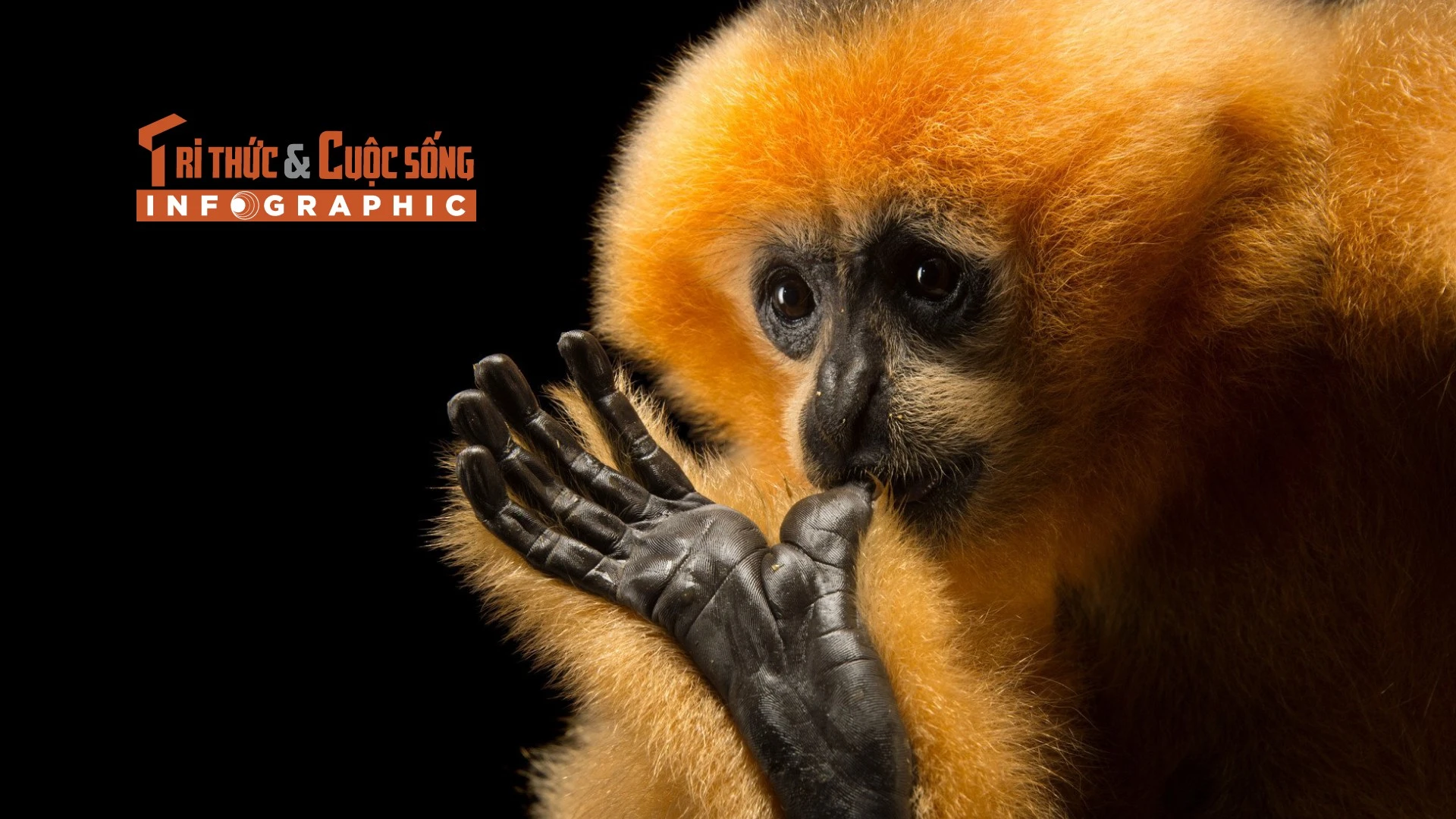 TRI THỨC & CUỘC SỐNG
INFOGRAPHIC