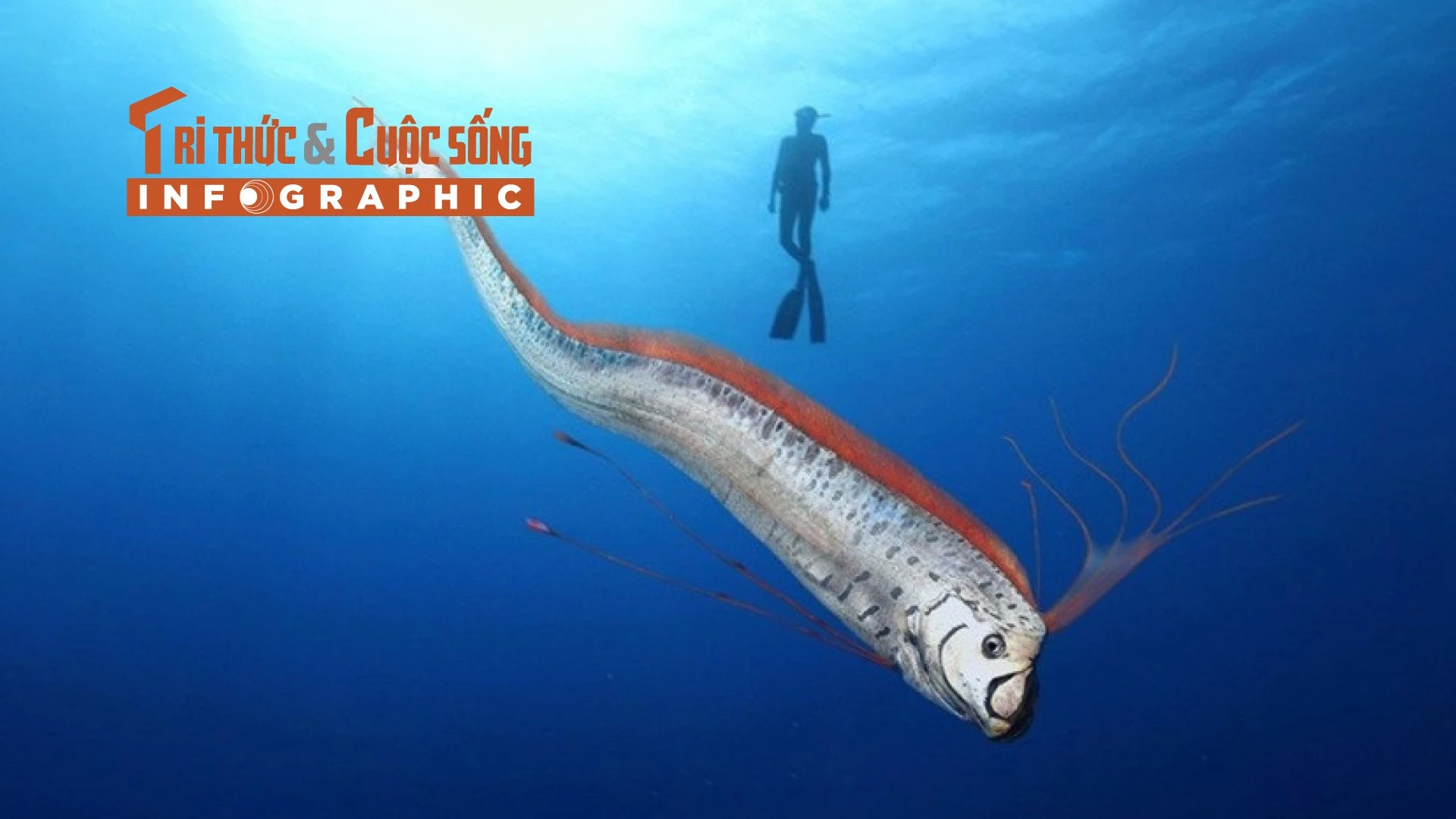 TRI THỨC & CUỘC SỐNG
INFOGRAPHIC