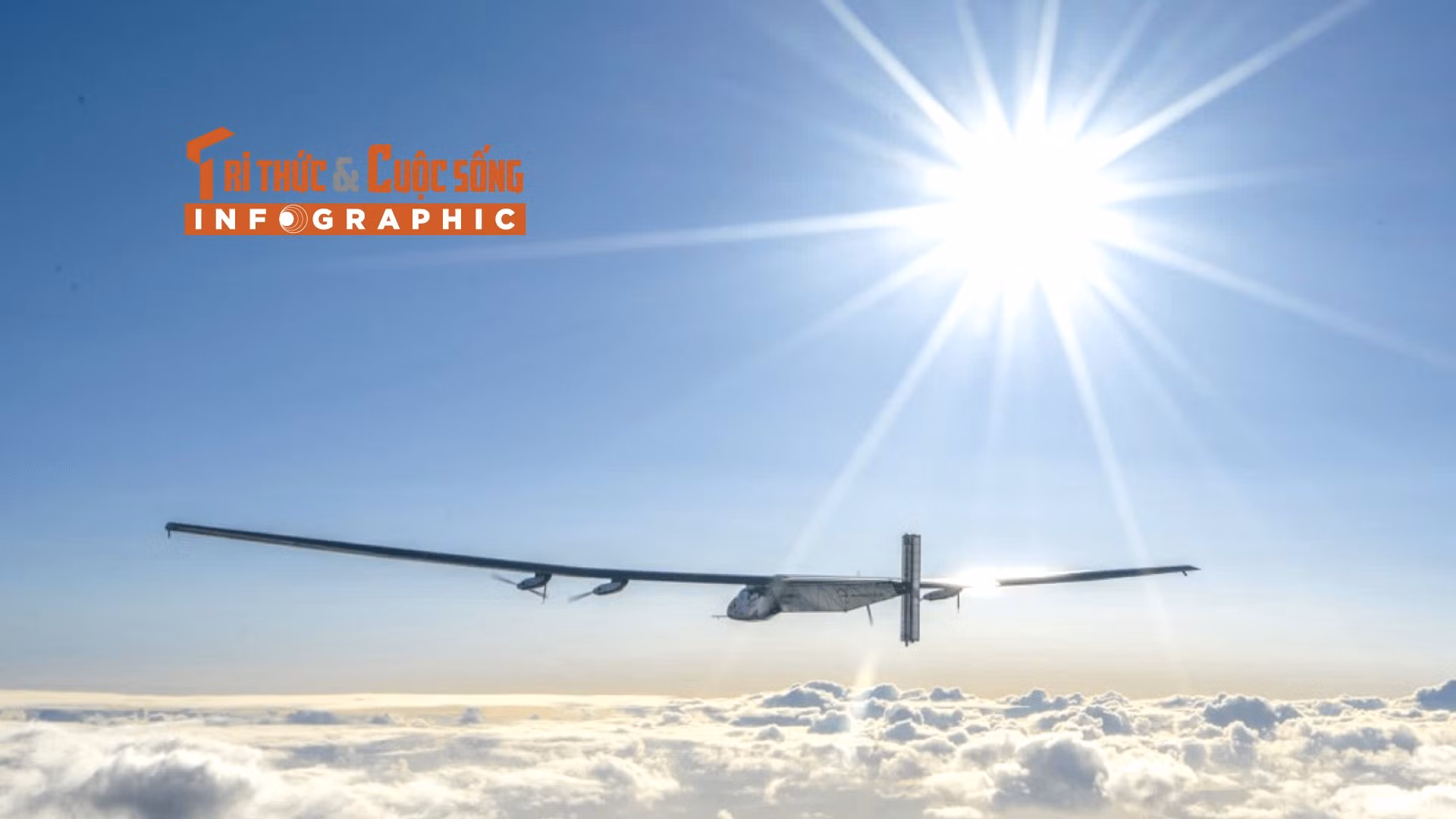 Tri thức & Cuộc sống
INFOGRAPHIC