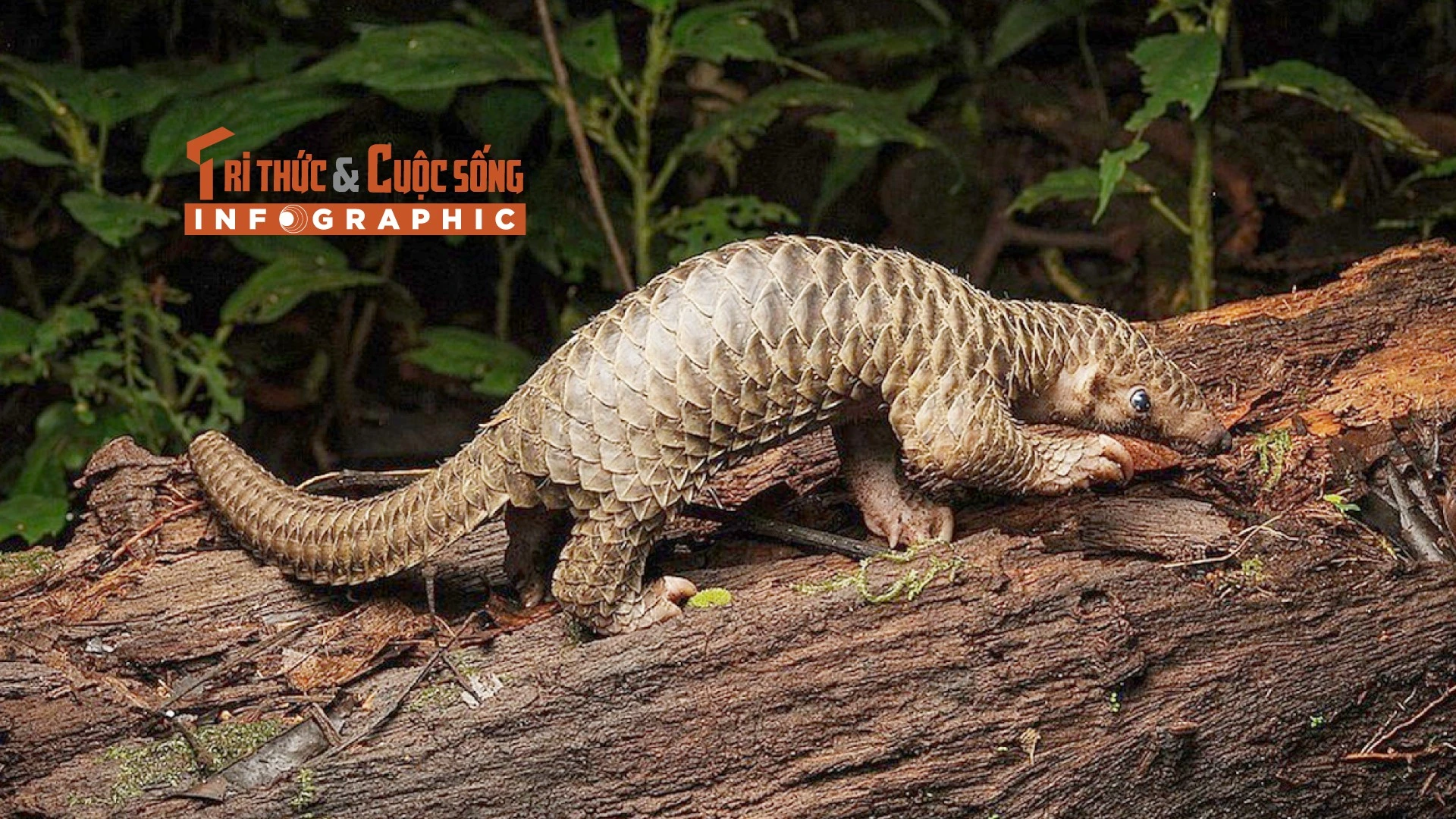 TRI THỨC & CUỘC SỐNG
INFOGRAPHIC