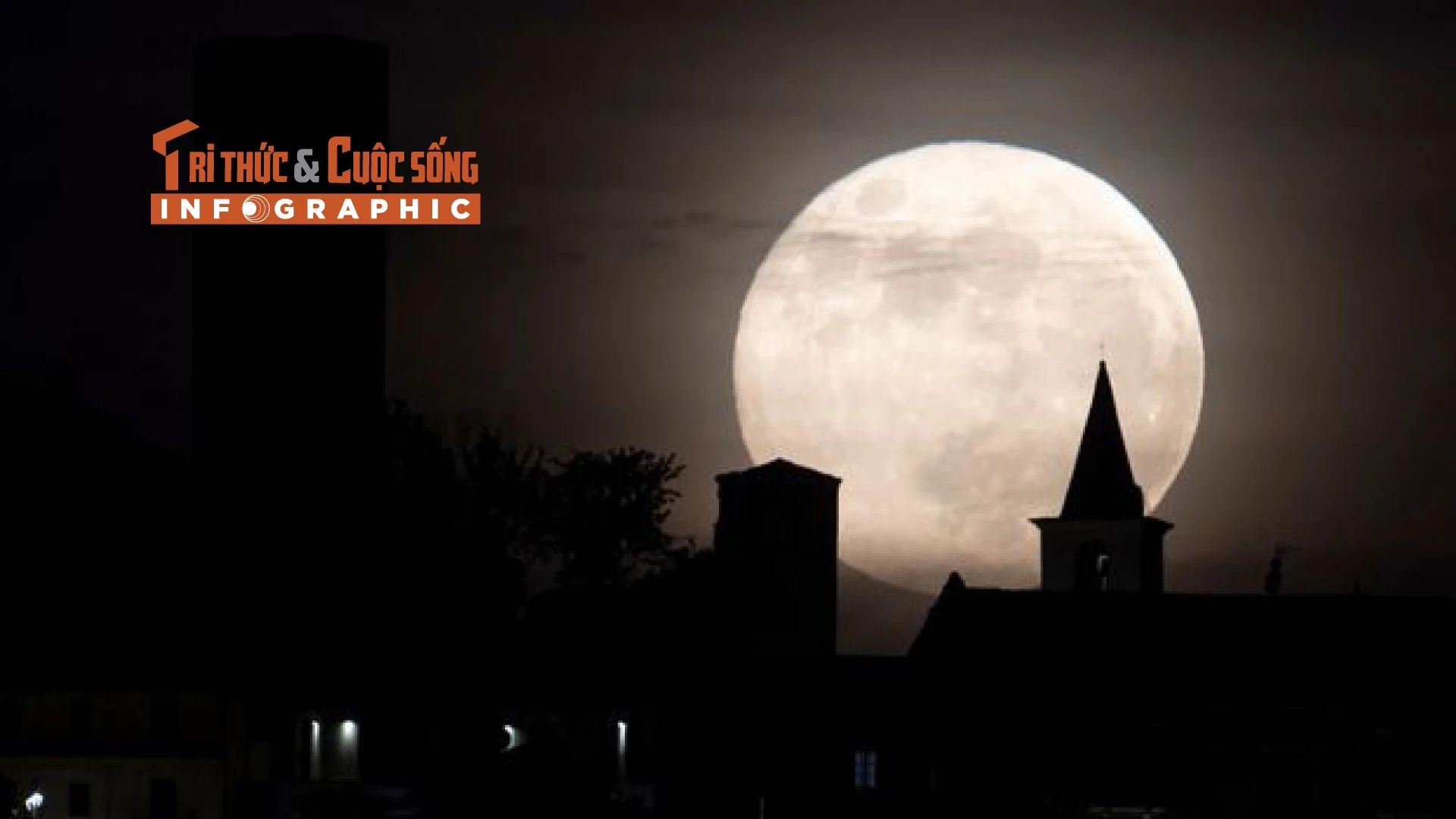 TRI THỨC & CUỘC SỐNG
INFOGRAPHIC