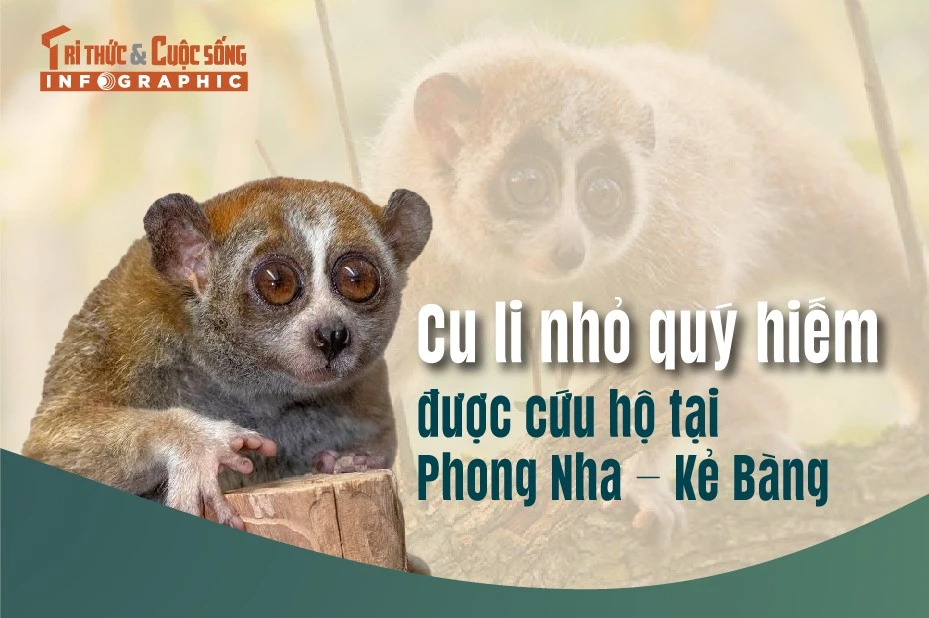 TRI THỨC & CUỘC SỐNG
INFOGRAPHIC

Cu li nhỏ quý hiếm
được cứu hộ tại
Phong Nha – Kẻ Bàng