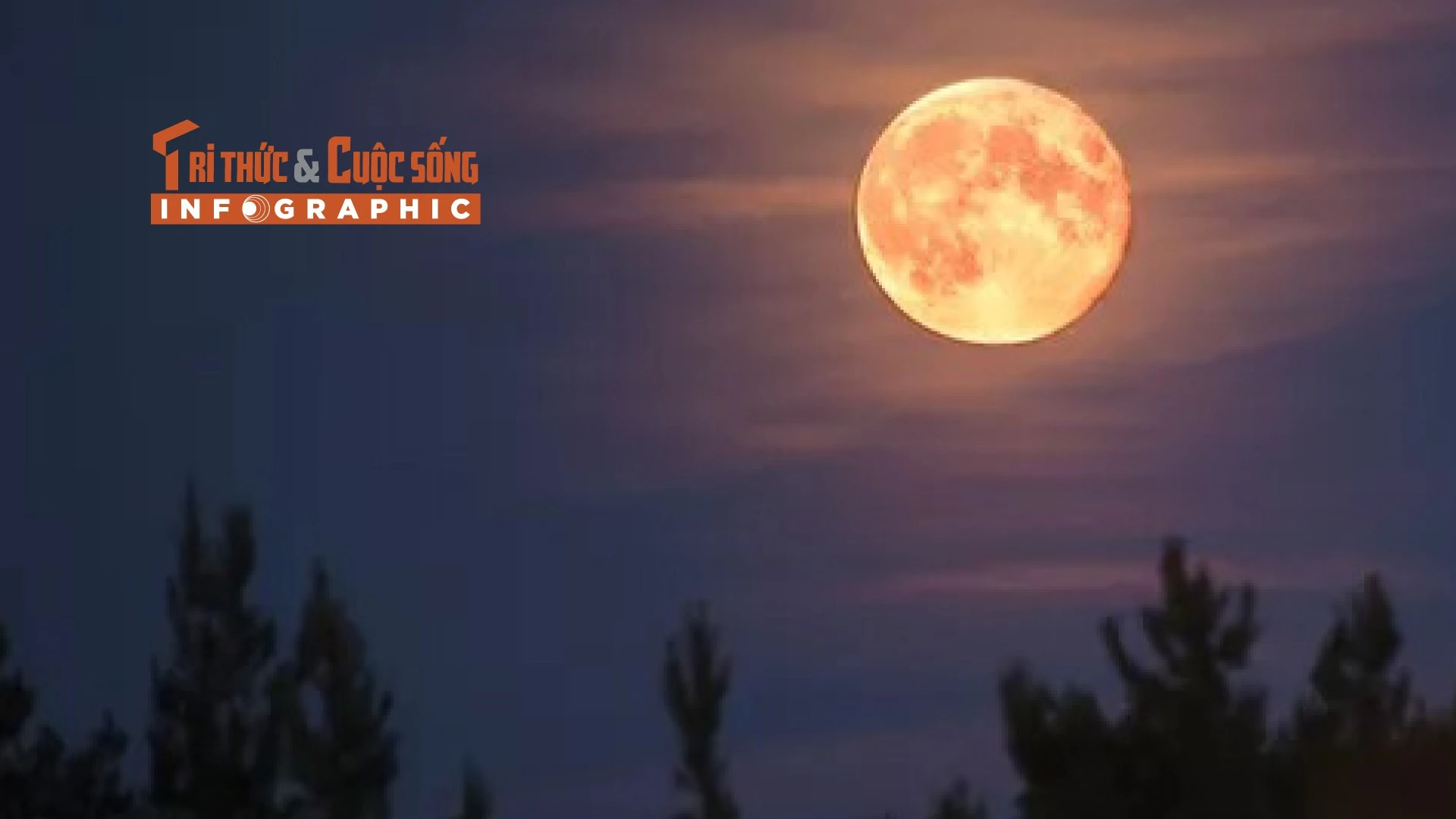 TRI THỨC & CUỘC SỐNG
INFOGRAPHIC