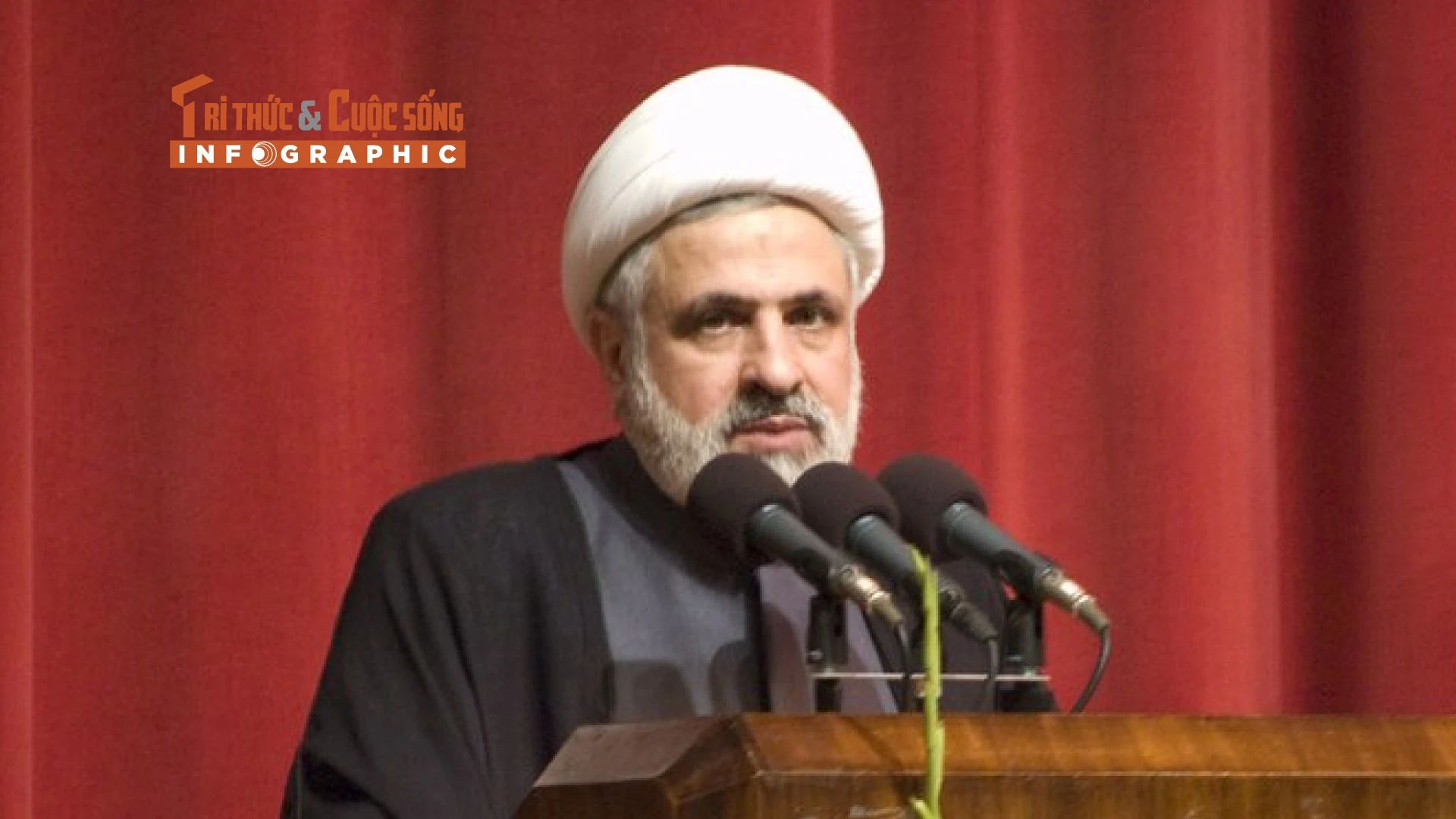 TRI THỨC & CUỘC SỐNG
INFOGRAPHIC