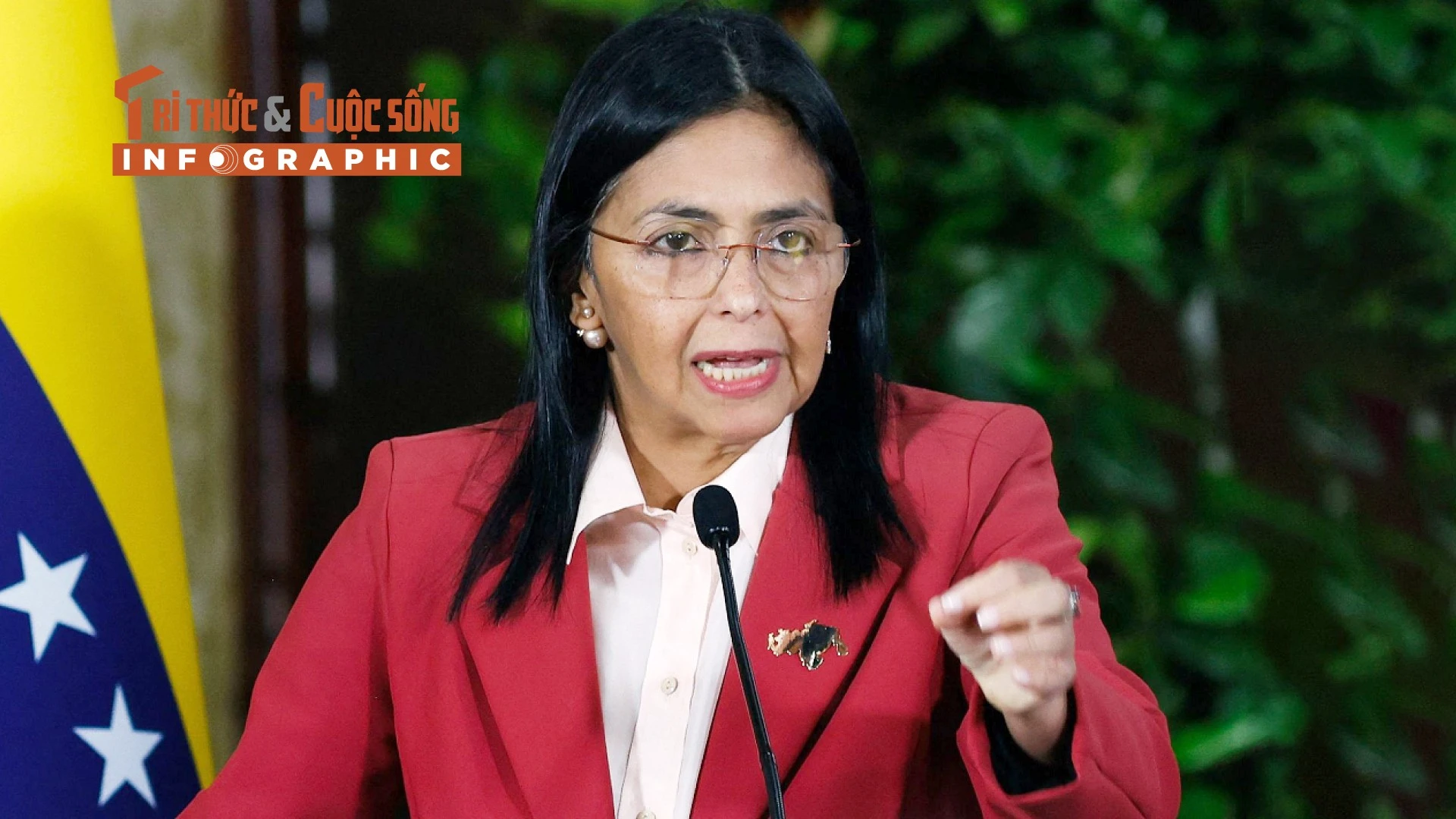 TRI THỨC & CUỘC SỐNG
INFOGRAPHIC