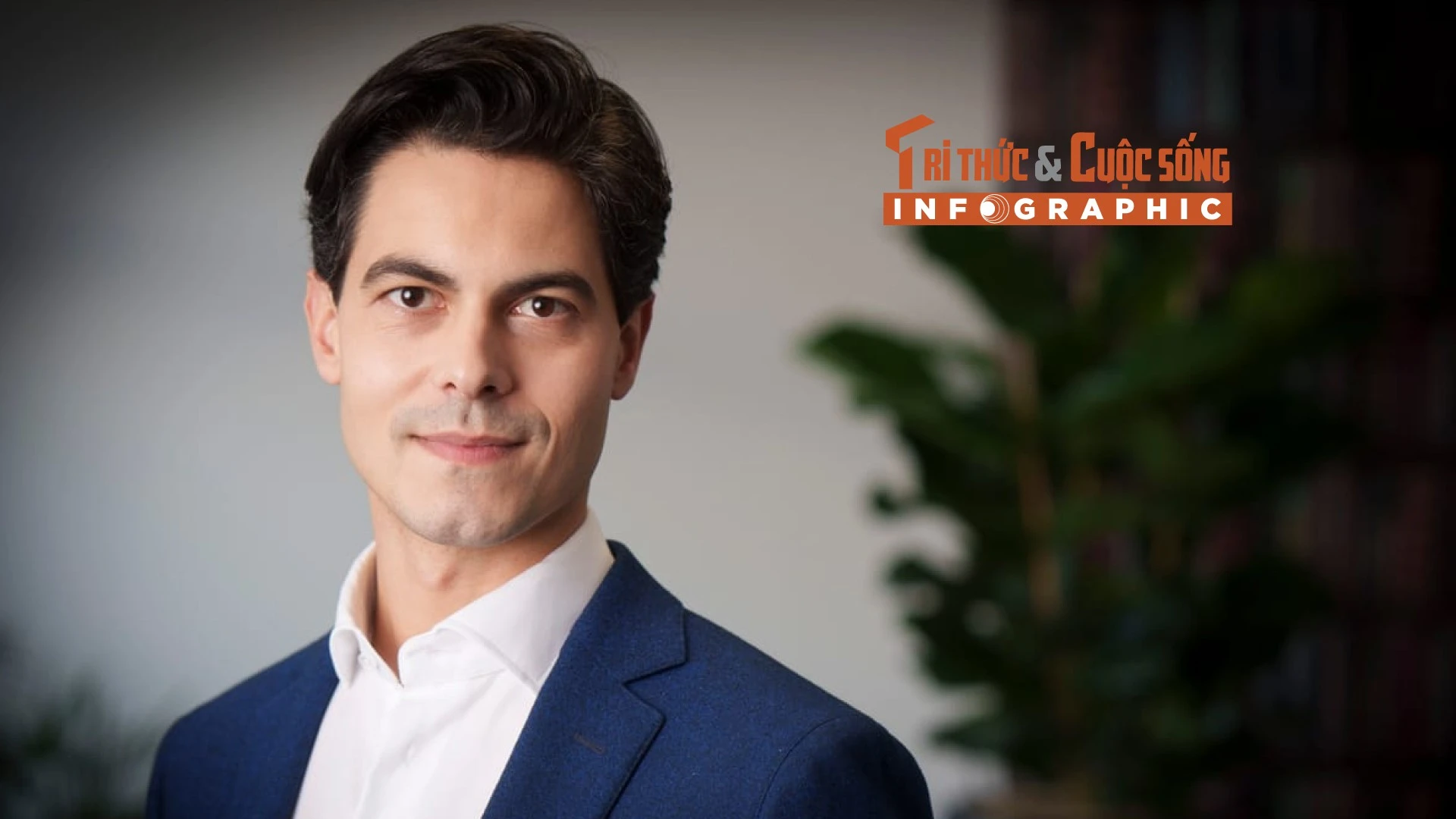 TRI THỨC & CUỘC SỐNG
INFOGRAPHIC