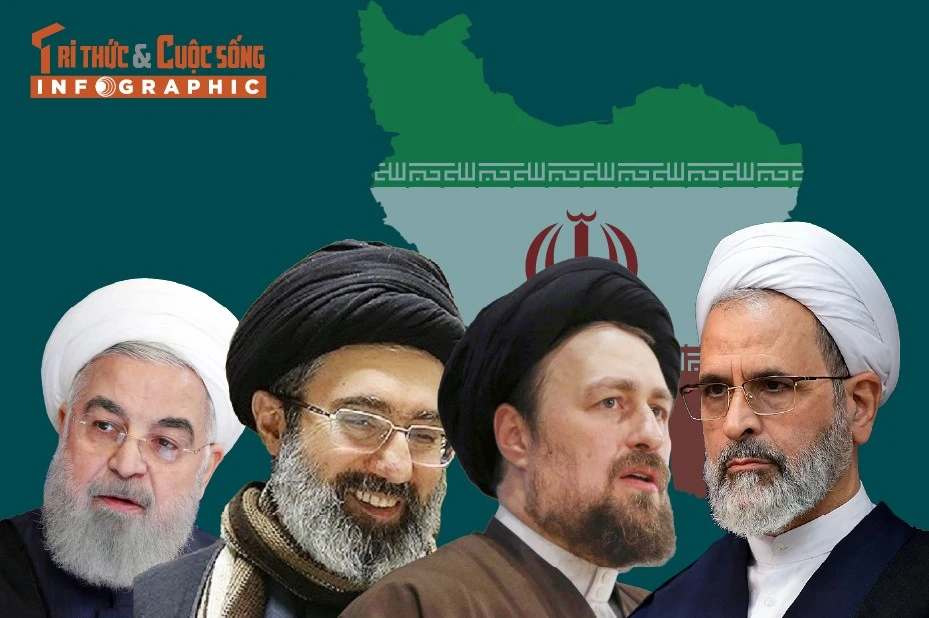 TRI THỨC & CUỘC SỐNG
INFOGRAPHIC