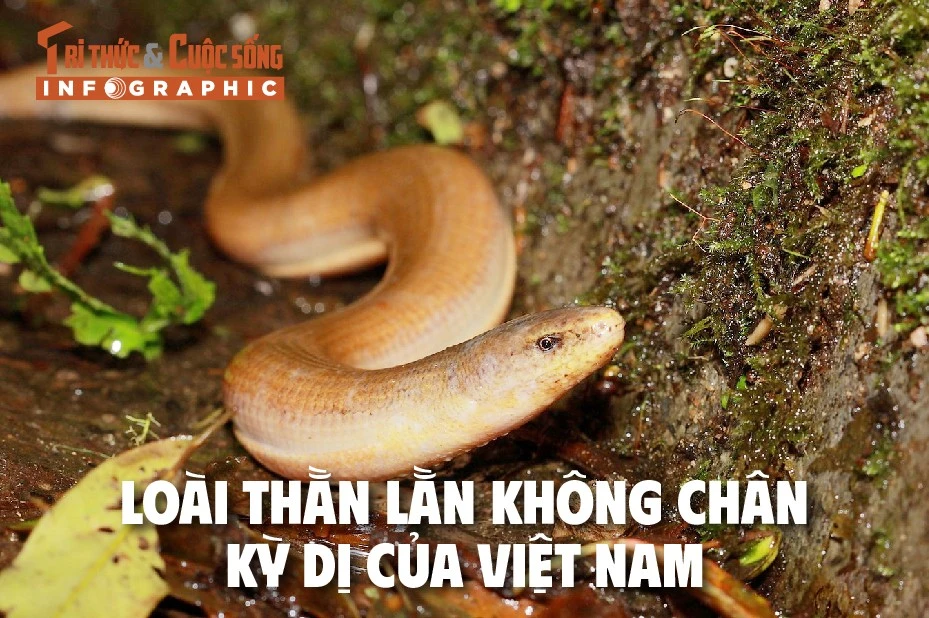 Tri thức & Cuộc sống
INFOGRAPHIC

LOÀI THẰN LẰN KHÔNG CHÂN KỲ DỊ CỦA VIỆT NAM