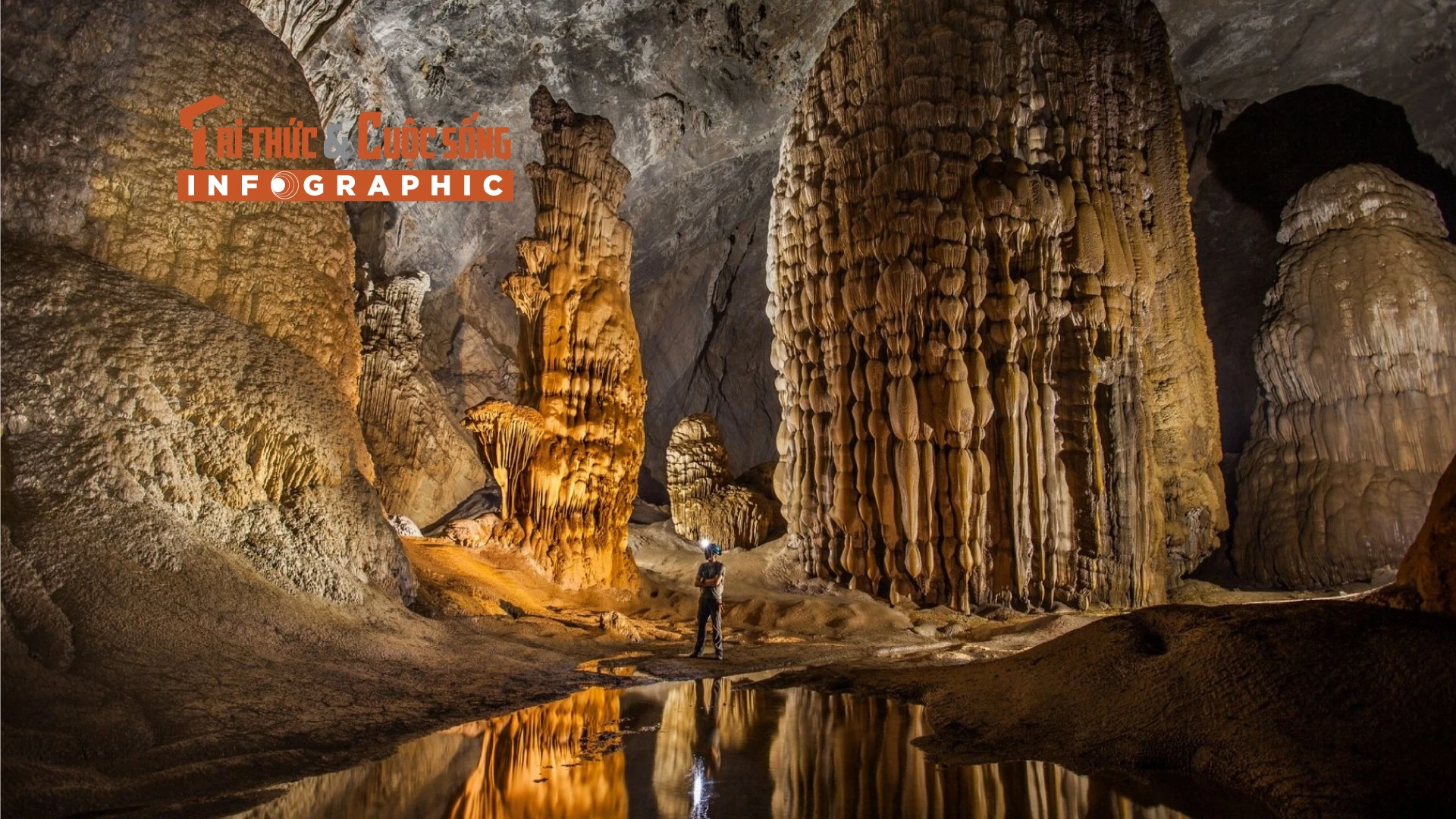 TRI THỨC & CUỘC SỐNG
INFOGRAPHIC