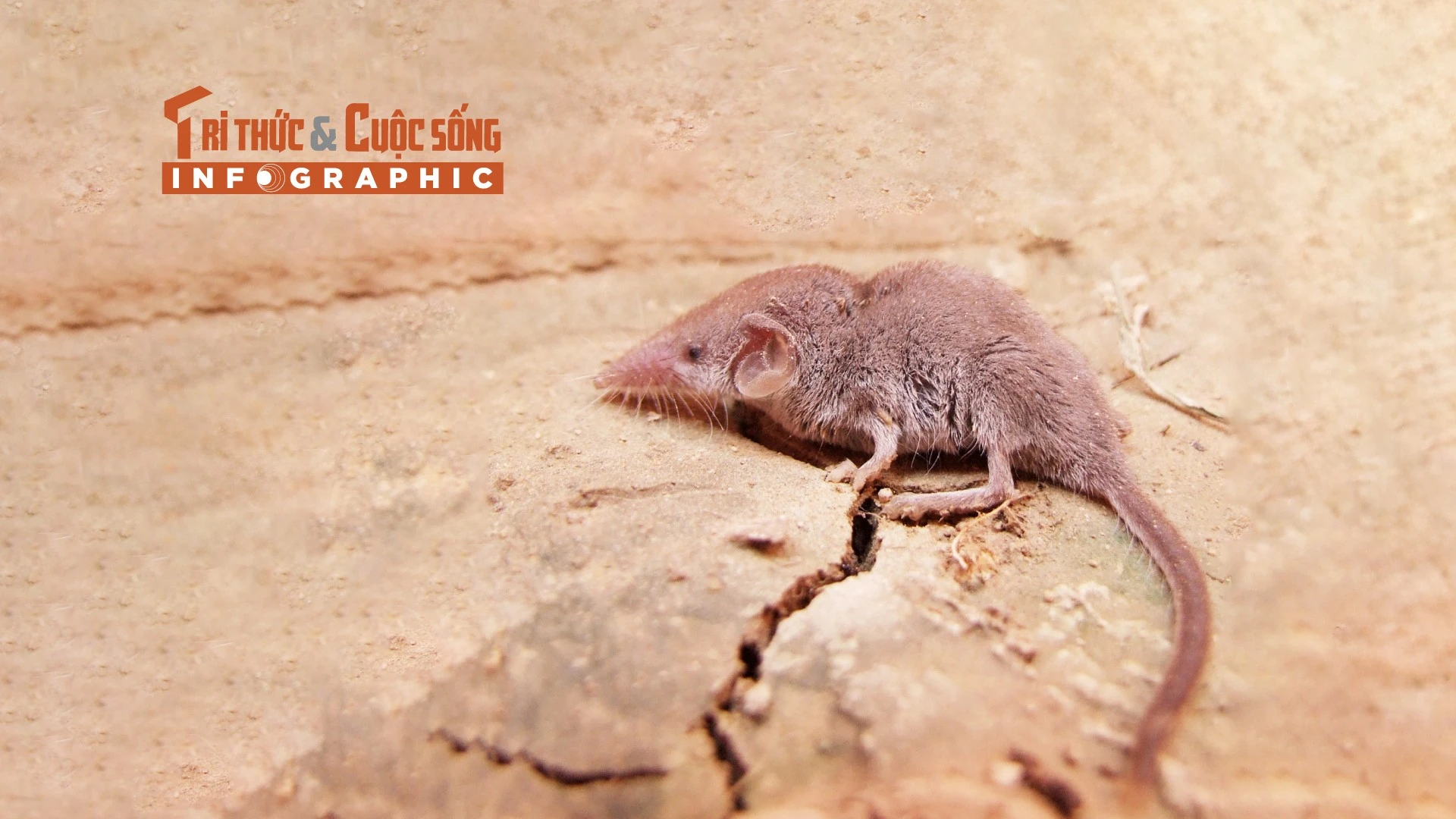 TRI THỨC & CUỘC SỐNG
INFOGRAPHIC