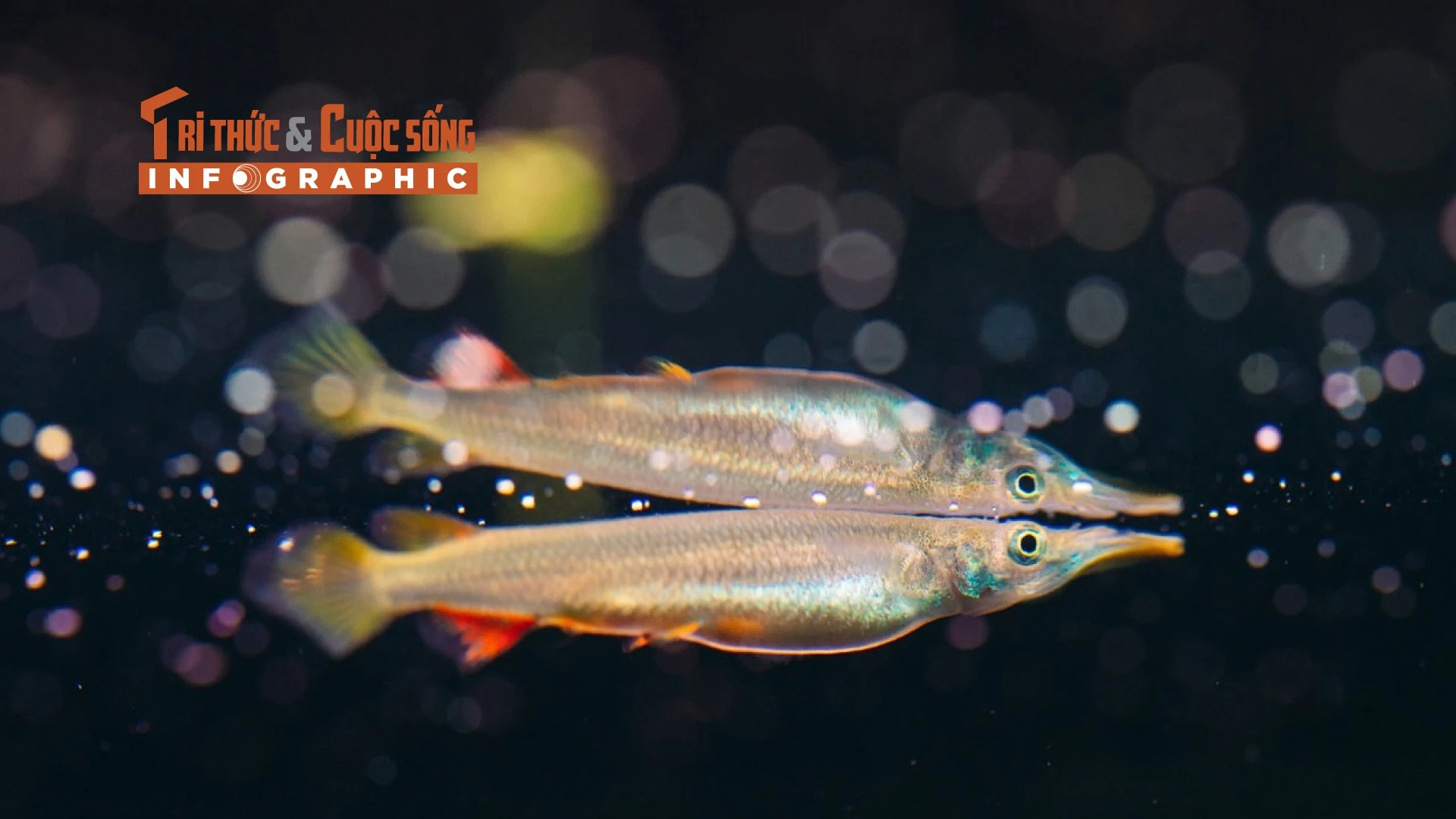 TRI THỨC & CUỘC SỐNG
INFOGRAPHIC