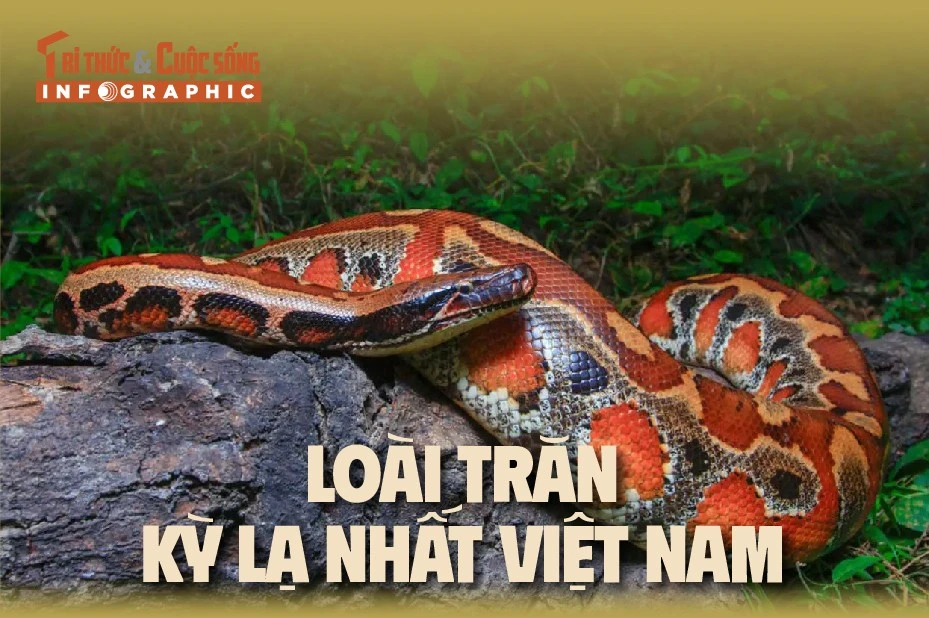 TRI THỨC & CUỘC SỐNG
INFOGRAPHIC

LOÀI TRĂN
KỲ LẠ NHẤT VIỆT NAM