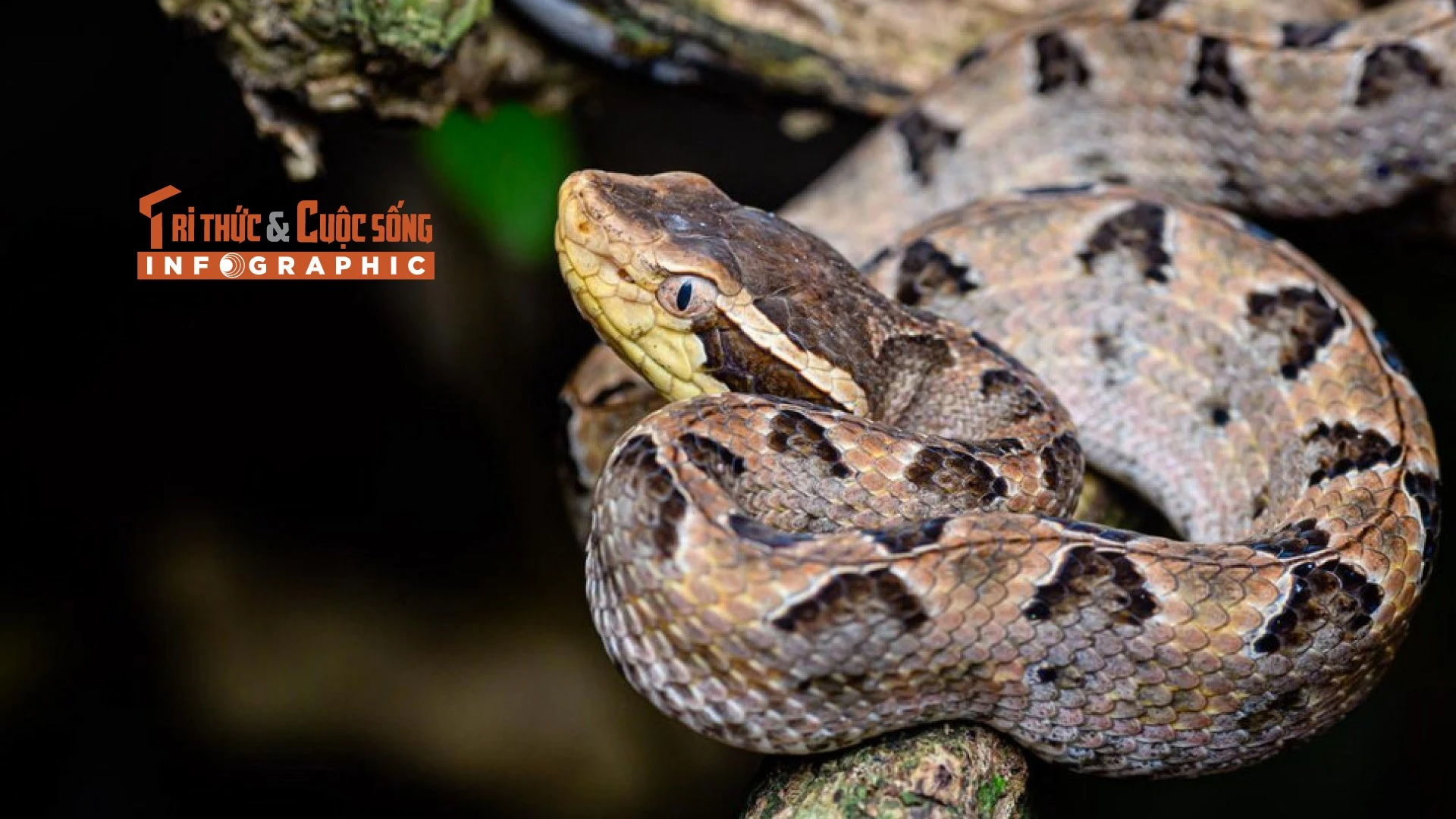 TRI THỨC & CUỘC SỐNG
INFOGRAPHIC