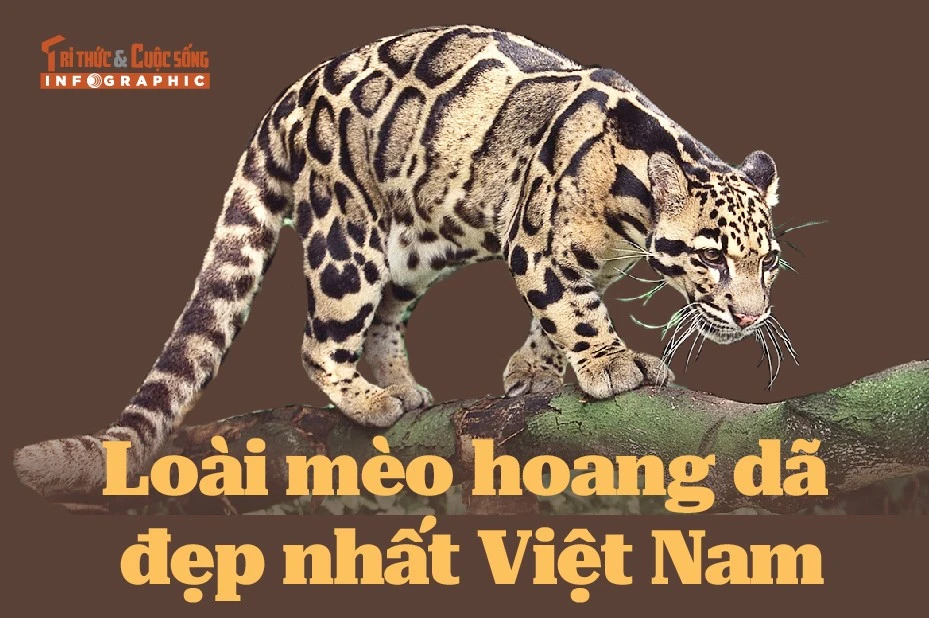 Tri thức & Cuộc sống
INFOGRAPHIC

Loài mèo hoang dã đẹp nhất Việt Nam