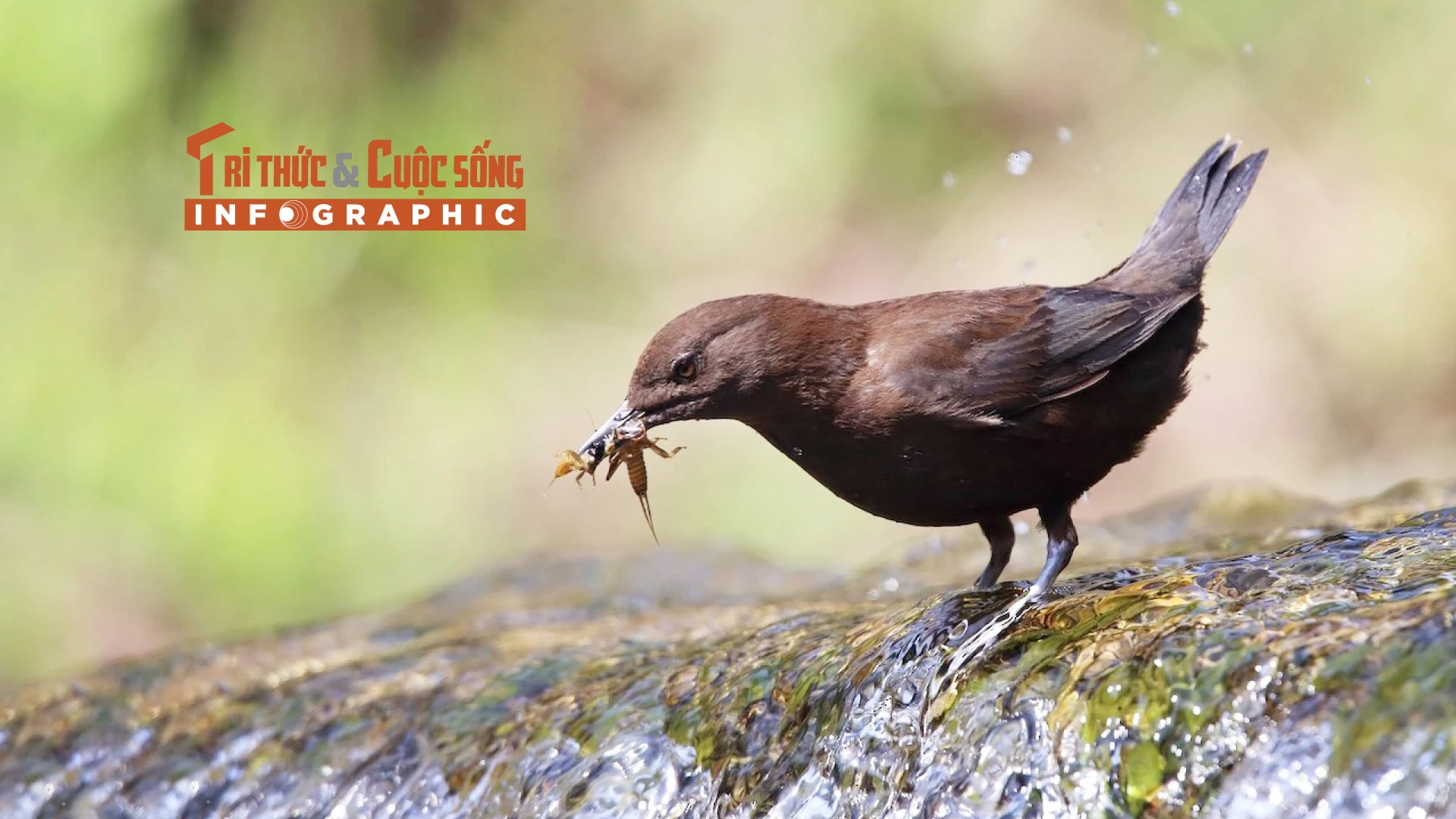 TRI THỨC & CUỘC SỐNG
INFOGRAPHIC