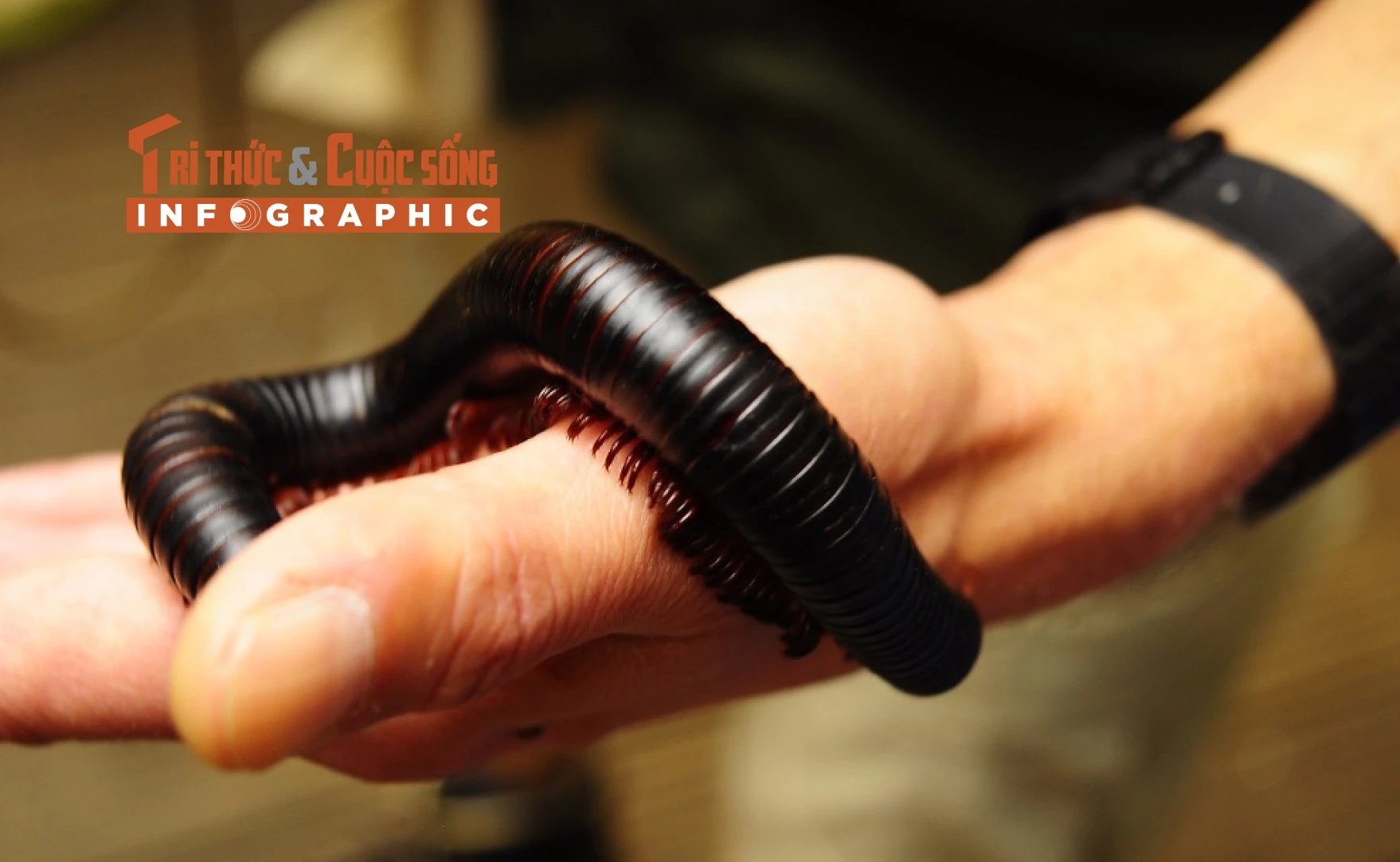 TRI THỨC & CUỘC SỐNG
INFOGRAPHIC