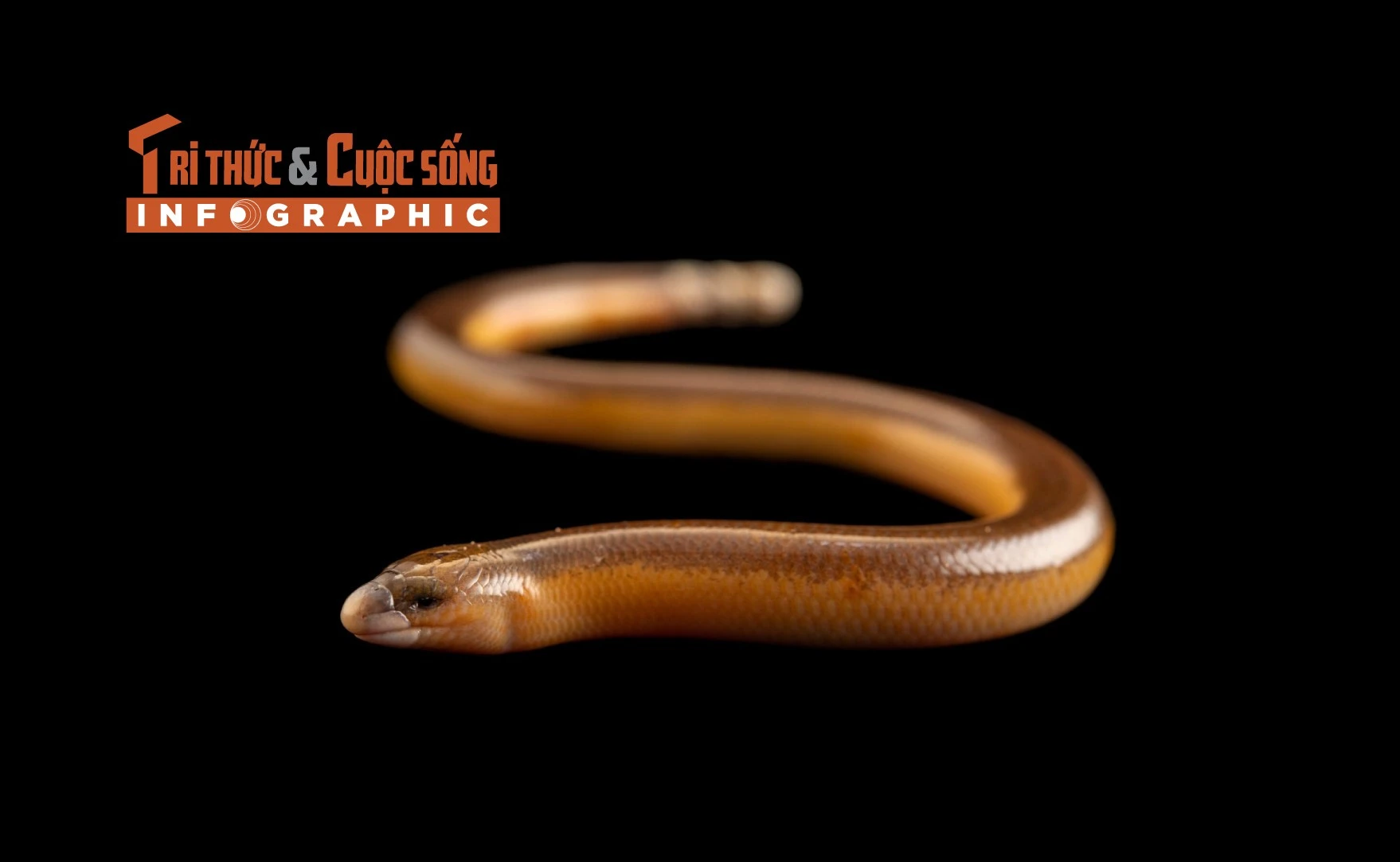 TRI THỨC & CUỘC SỐNG
INFOGRAPHIC