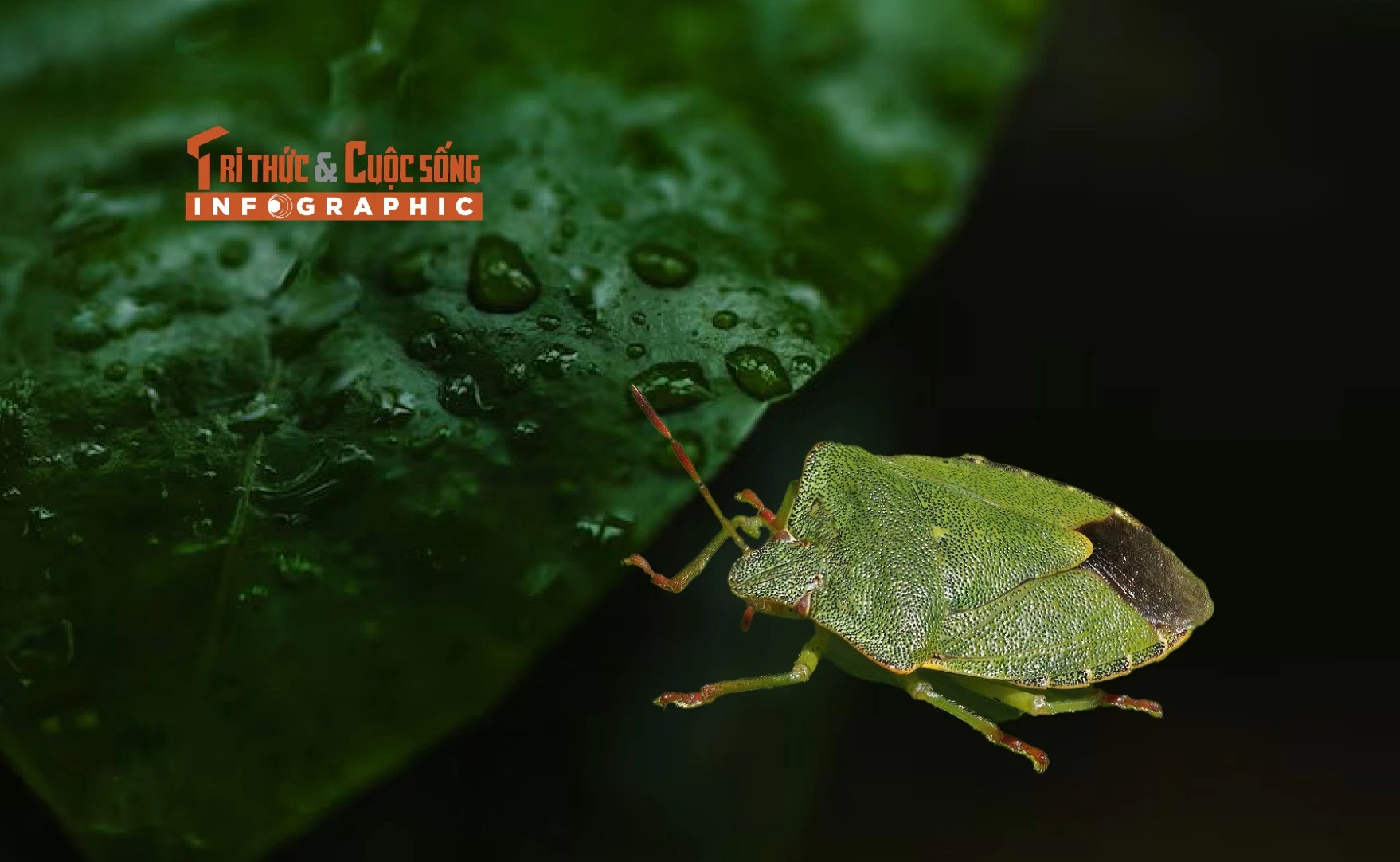 Tri thức & Cuộc sống
INFOGRAPHIC