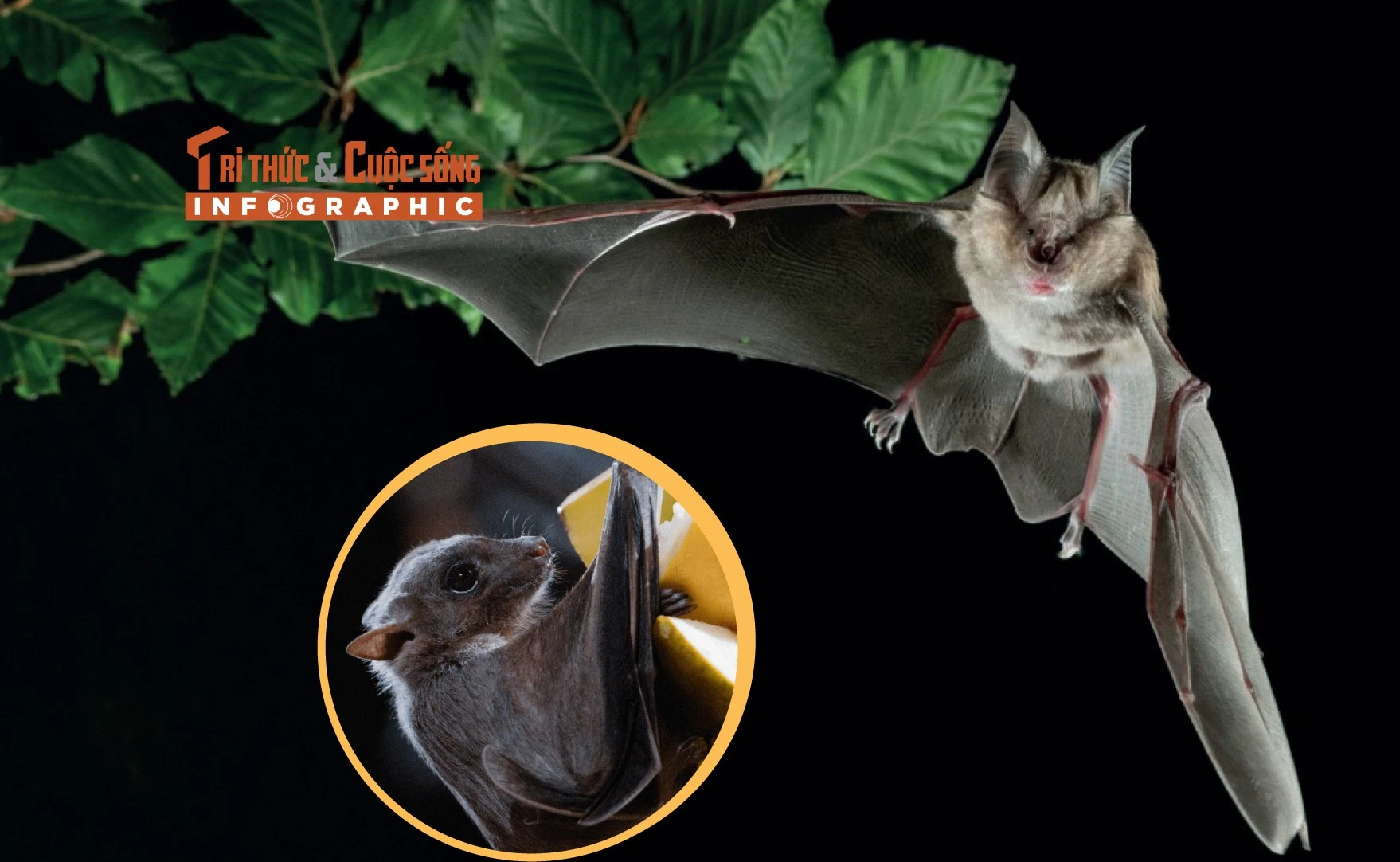 Tri thức & Cuộc sống
INFOGRAPHIC