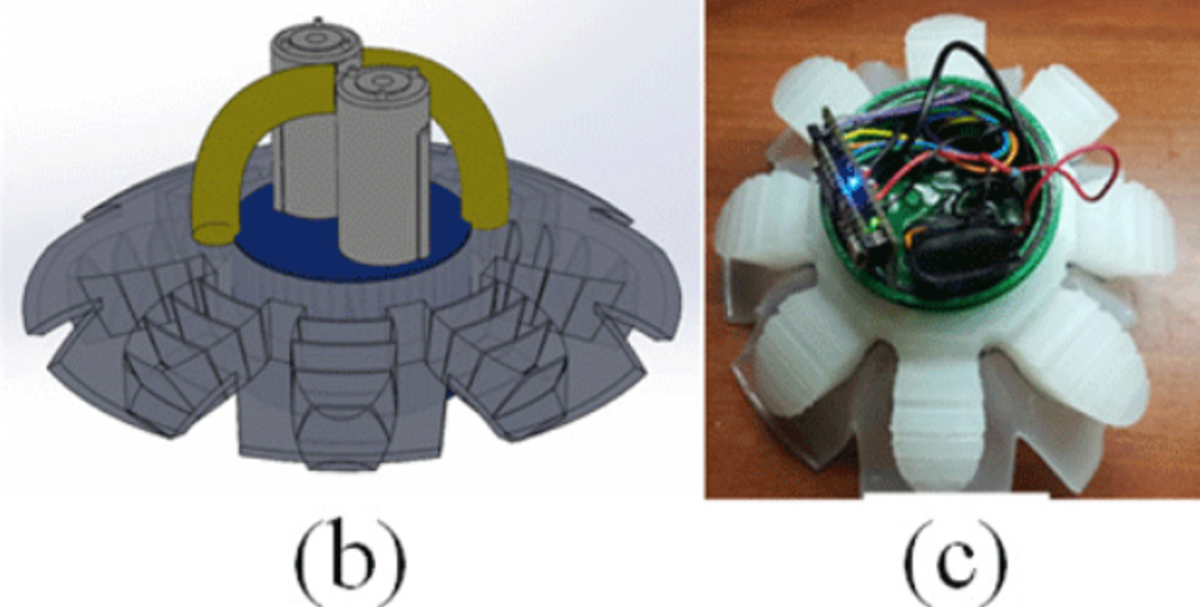 (b)

(c)