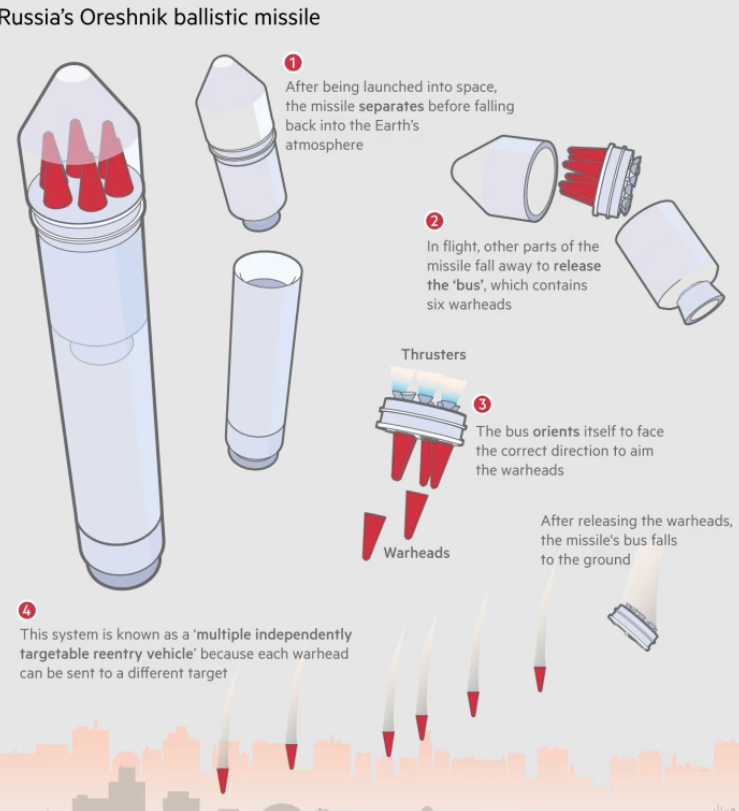 Russia's Oreshnik ballistic missile

1

After being launched into space, the missile separates before falling back into the Earth's atmosphere

2

In flight, other parts of the missile fall away to release the 'bus', which contains six warheads

Thrusters

3

The bus orients itself to face the correct direction to aim the warheads

Warheads

After releasing the warheads, the missile's bus falls to the ground

4

This system is known as a 'multiple independently targetable reentry vehicle' because each warhead can be sent to a different target