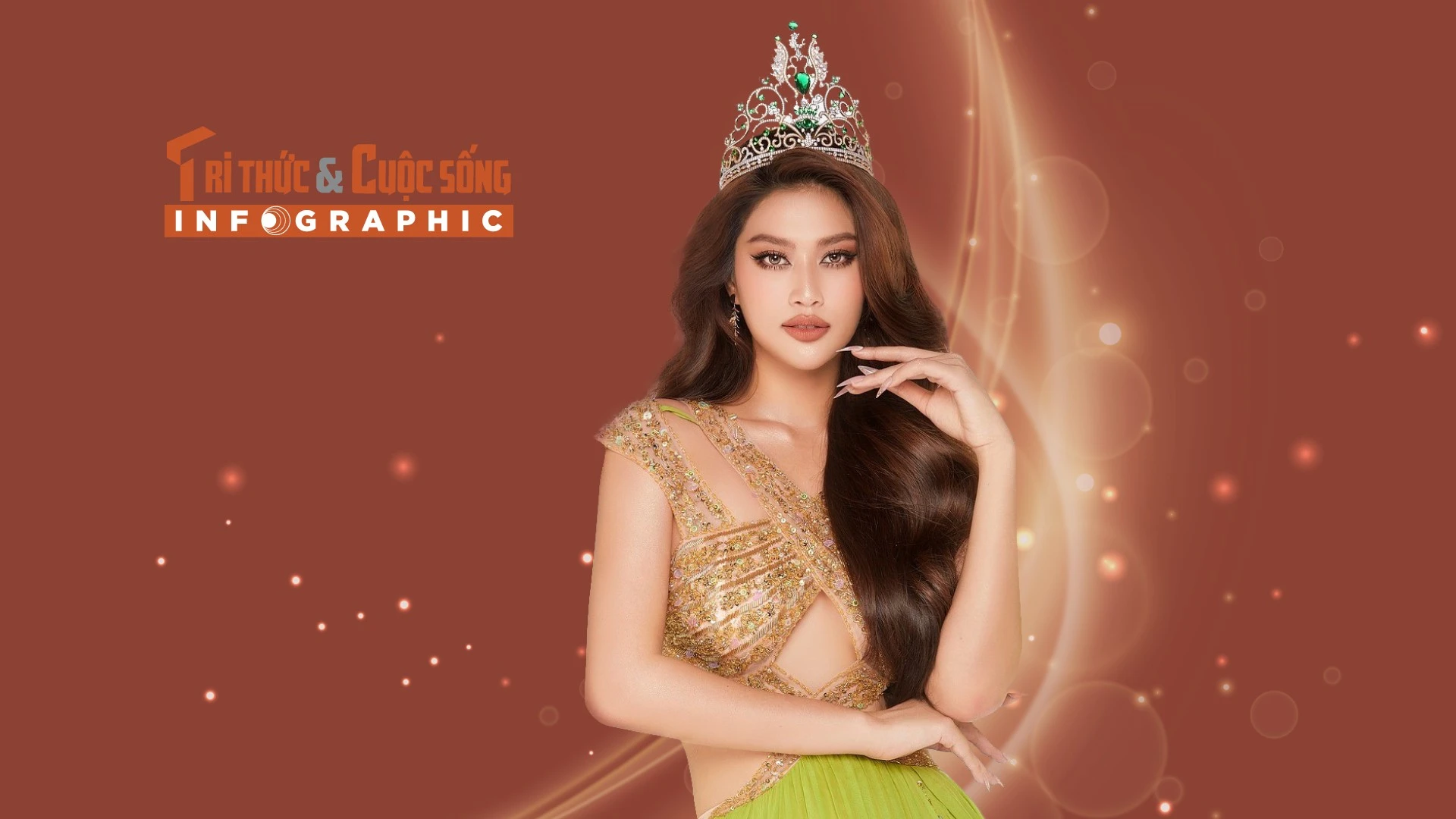 TRI THỨC & CUỘC SỐNG
INFOGRAPHIC