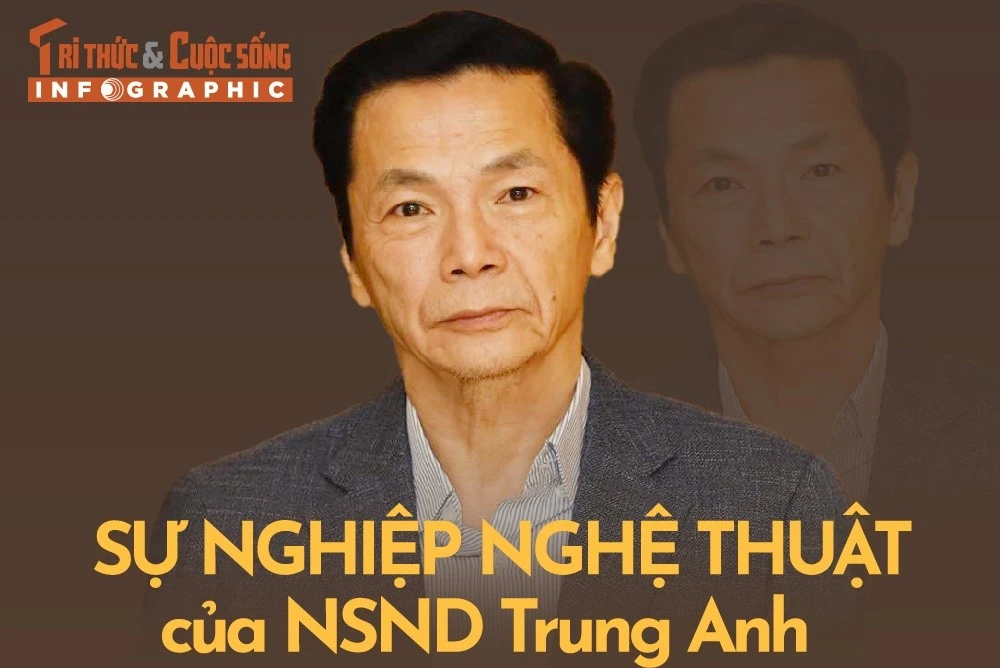 TRI THỨC & CUỘC SỐNG
INFOGRAPHIC

SỰ NGHIỆP NGHỆ THUẬT
của NSND Trung Anh