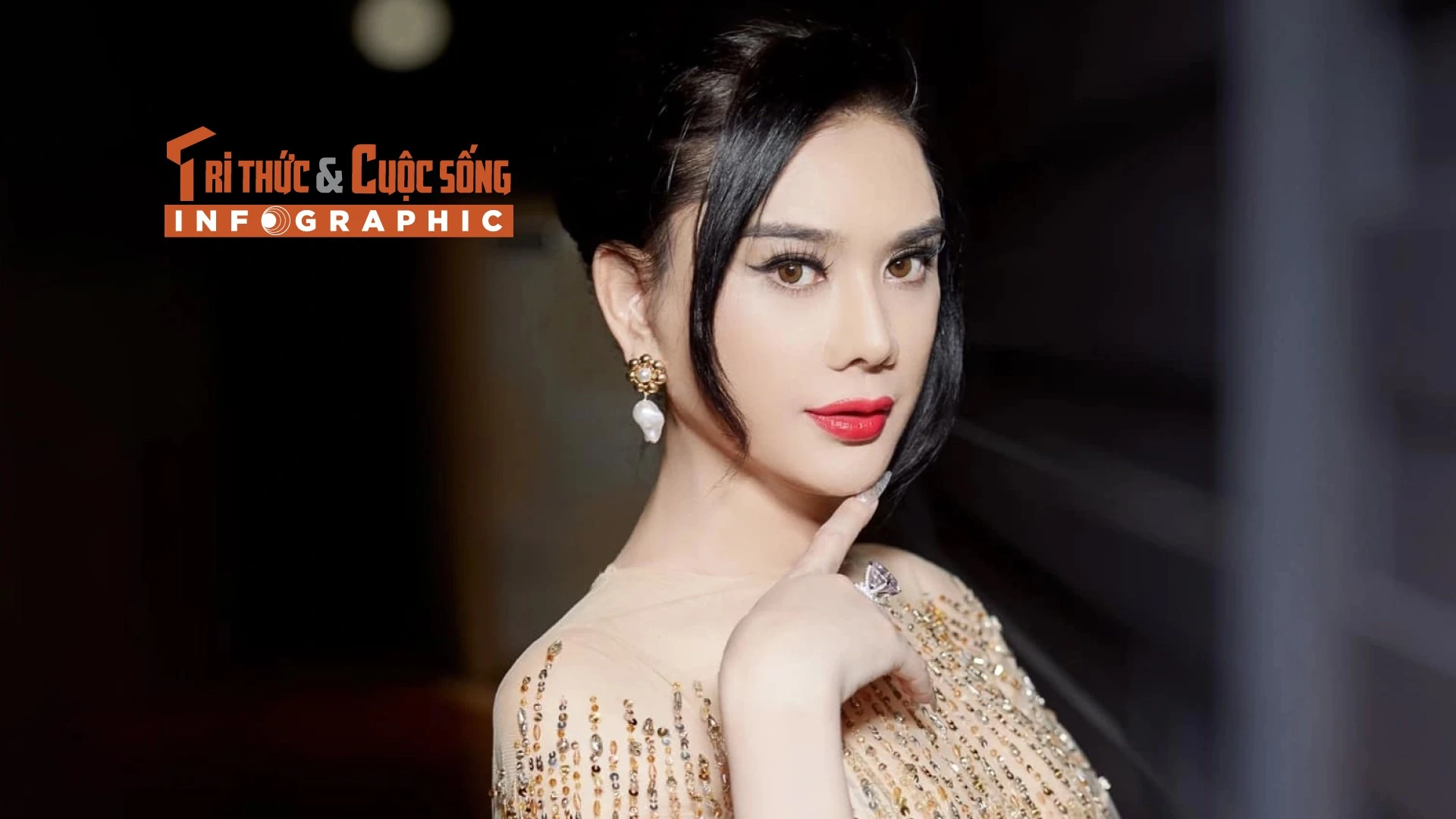 TRI THỨC & CUỘC SỐNG
INFOGRAPHIC