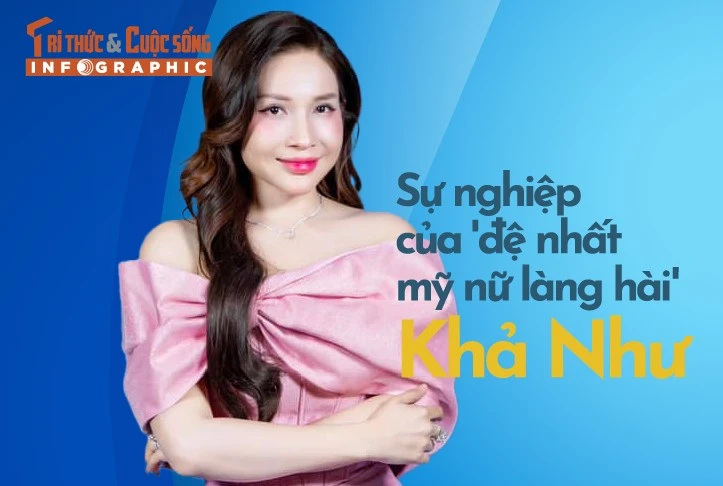 TRI THỨC & CUỘC SỐNG
INFOGRAPHIC

Sự nghiệp của 'đệ nhất mỹ nữ làng hài' Khả Như