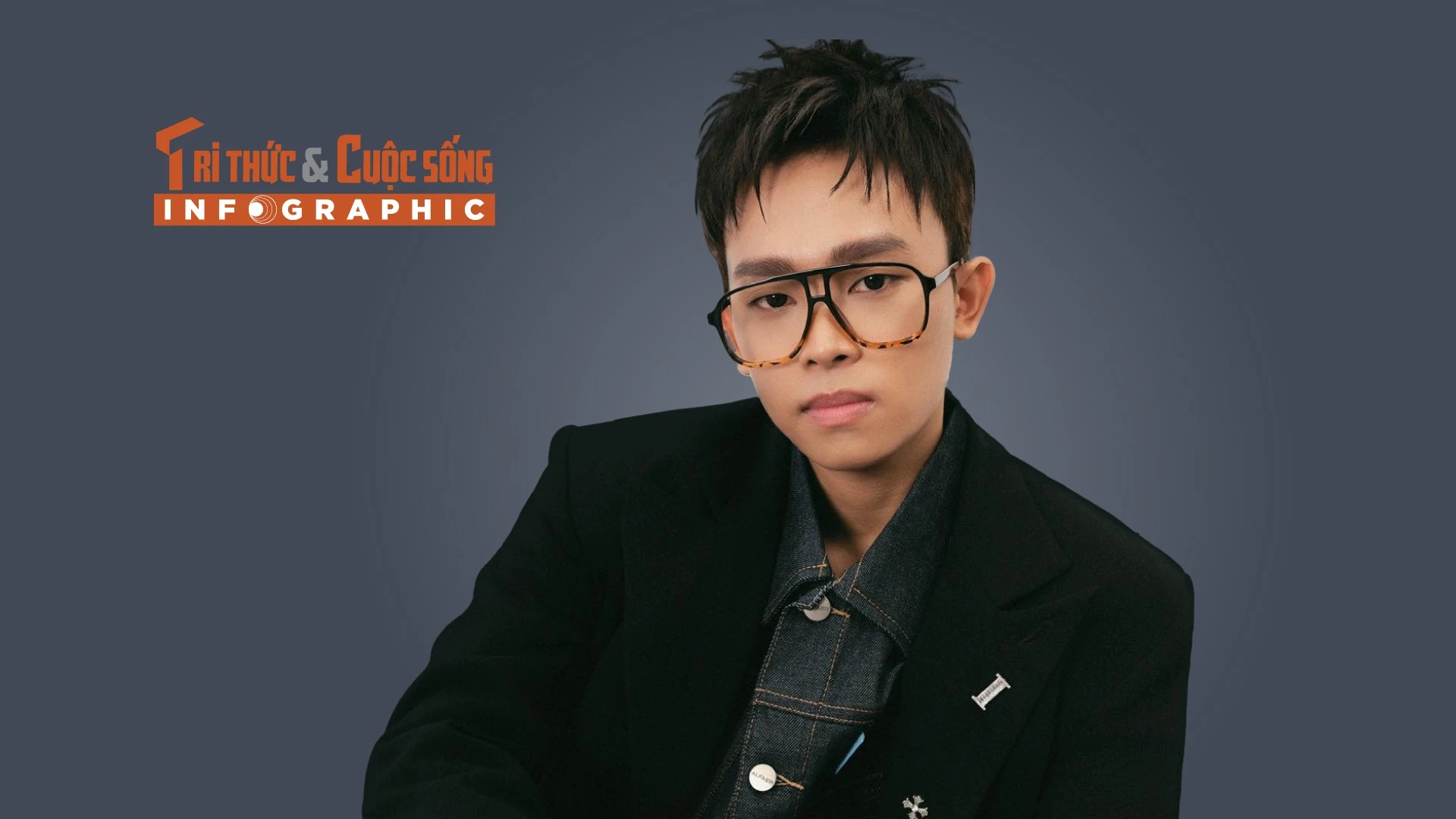 Tri thức & Cuộc sống
INFOGRAPHIC