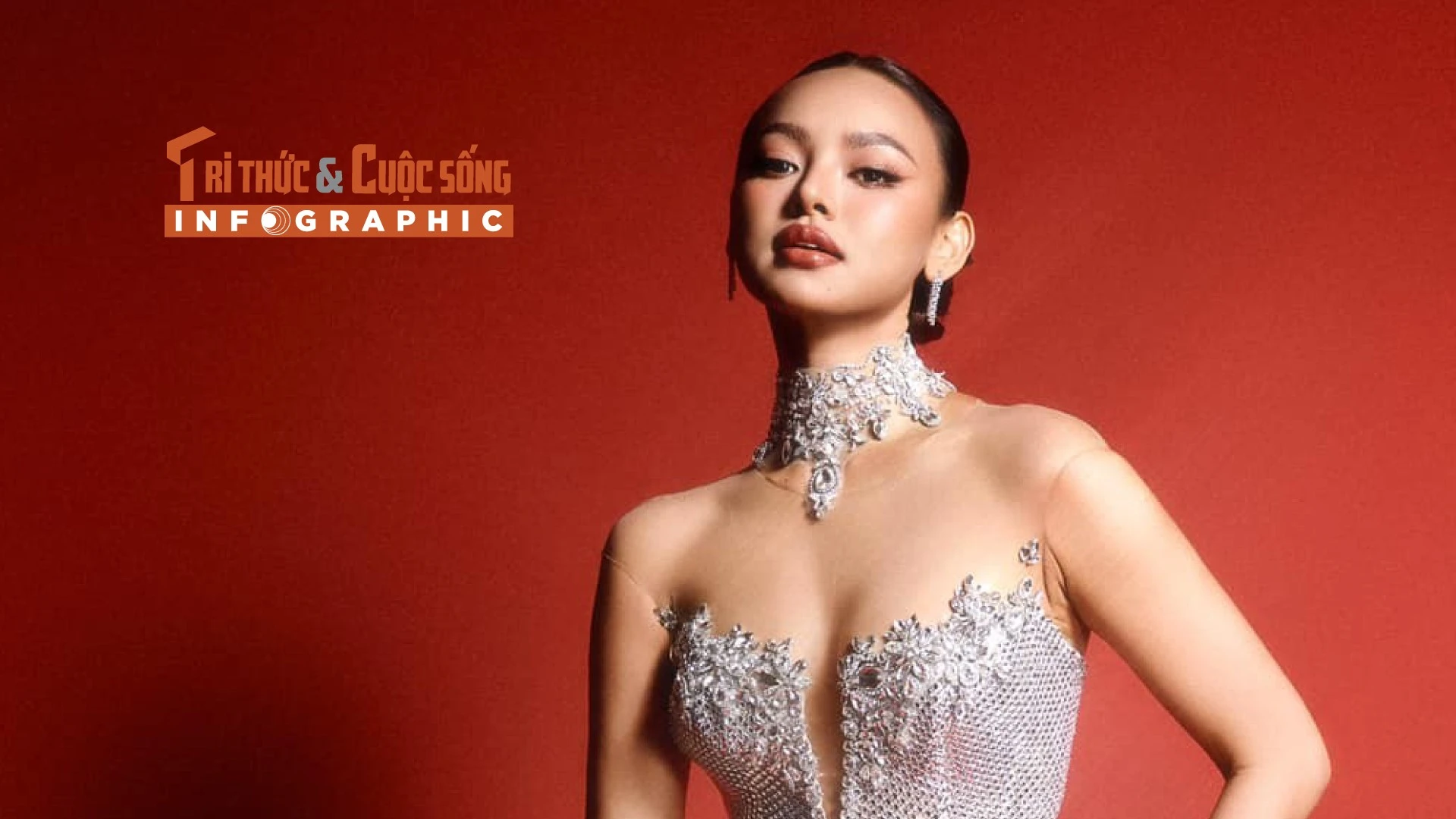 TRI THỨC & CUỘC SỐNG
INFOGRAPHIC