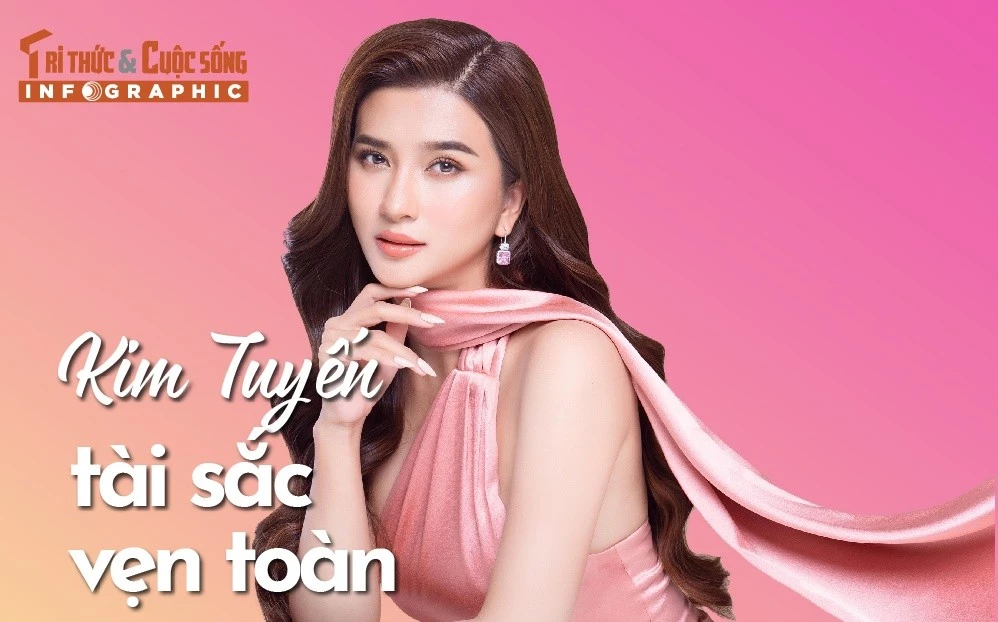 TRI THỨC & CUỘC SỐNG
INFOGRAPHIC

Kim Tuyến
tài sắc
vẹn toàn