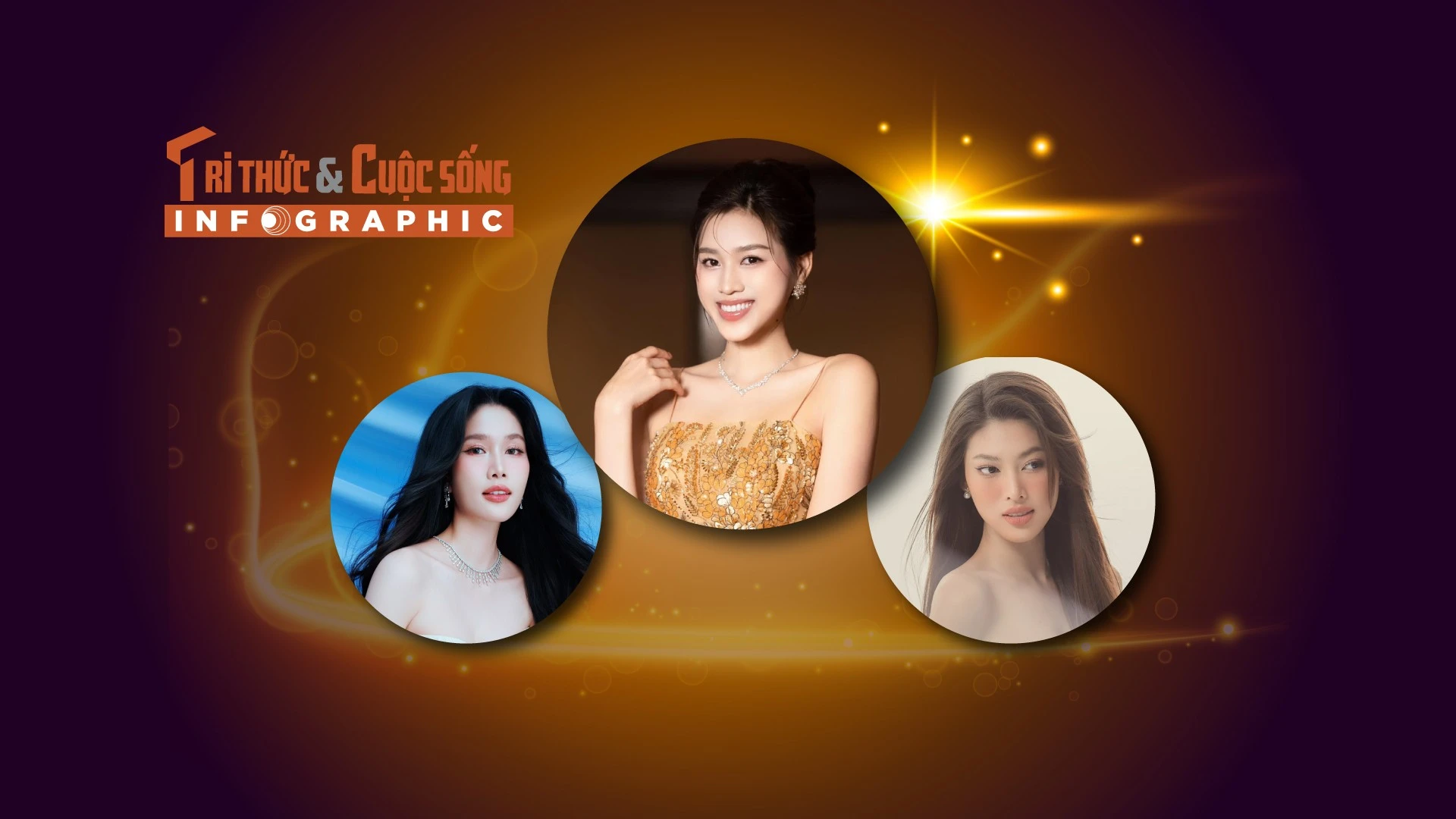 TRI THỨC & CUỘC SỐNG
INFOGRAPHIC