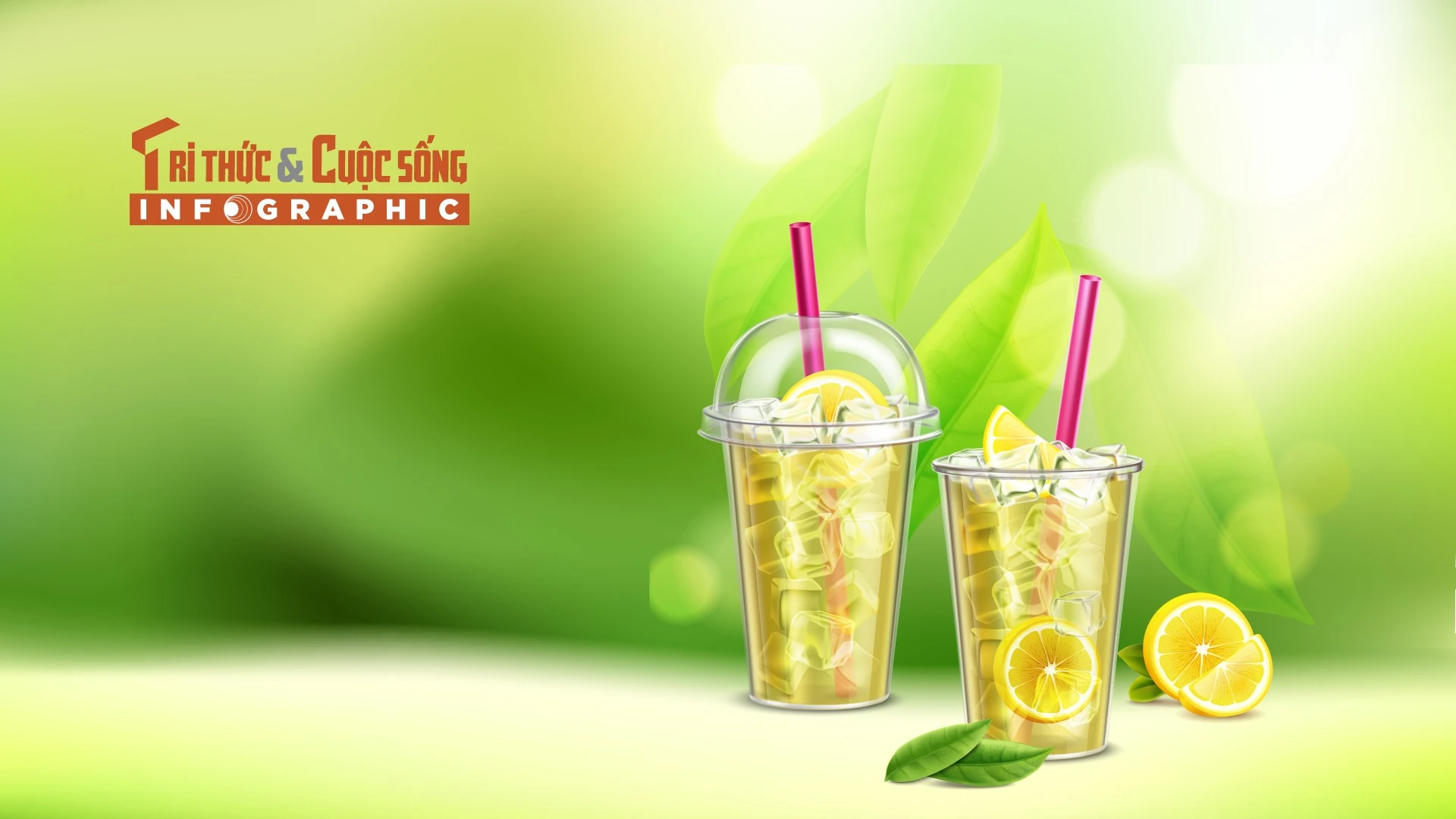 TRI THỨC & CUỘC SỐNG
INFOGRAPHIC