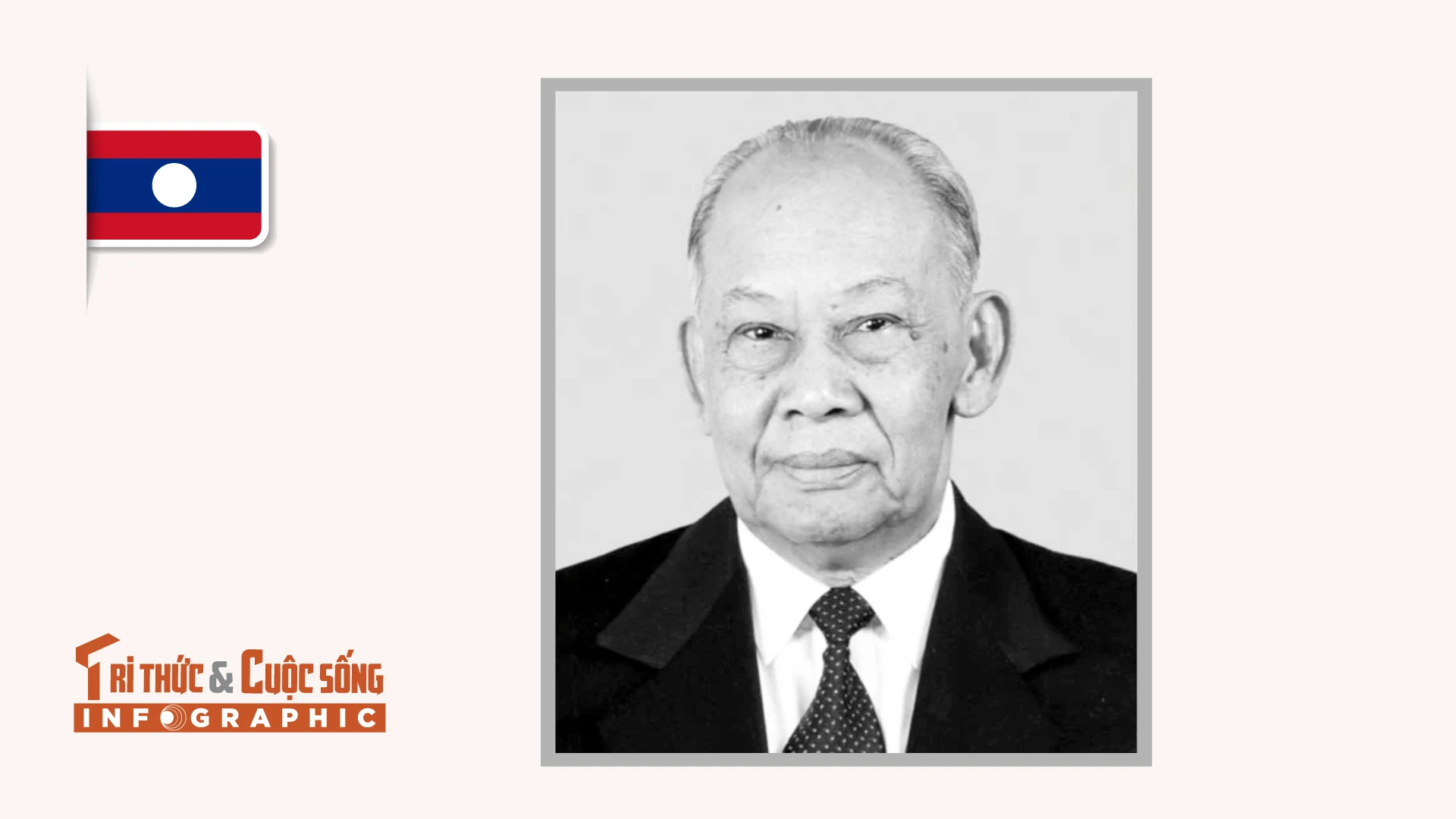 TRI THỨC & CUỘC SỐNG
INFOGRAPHIC